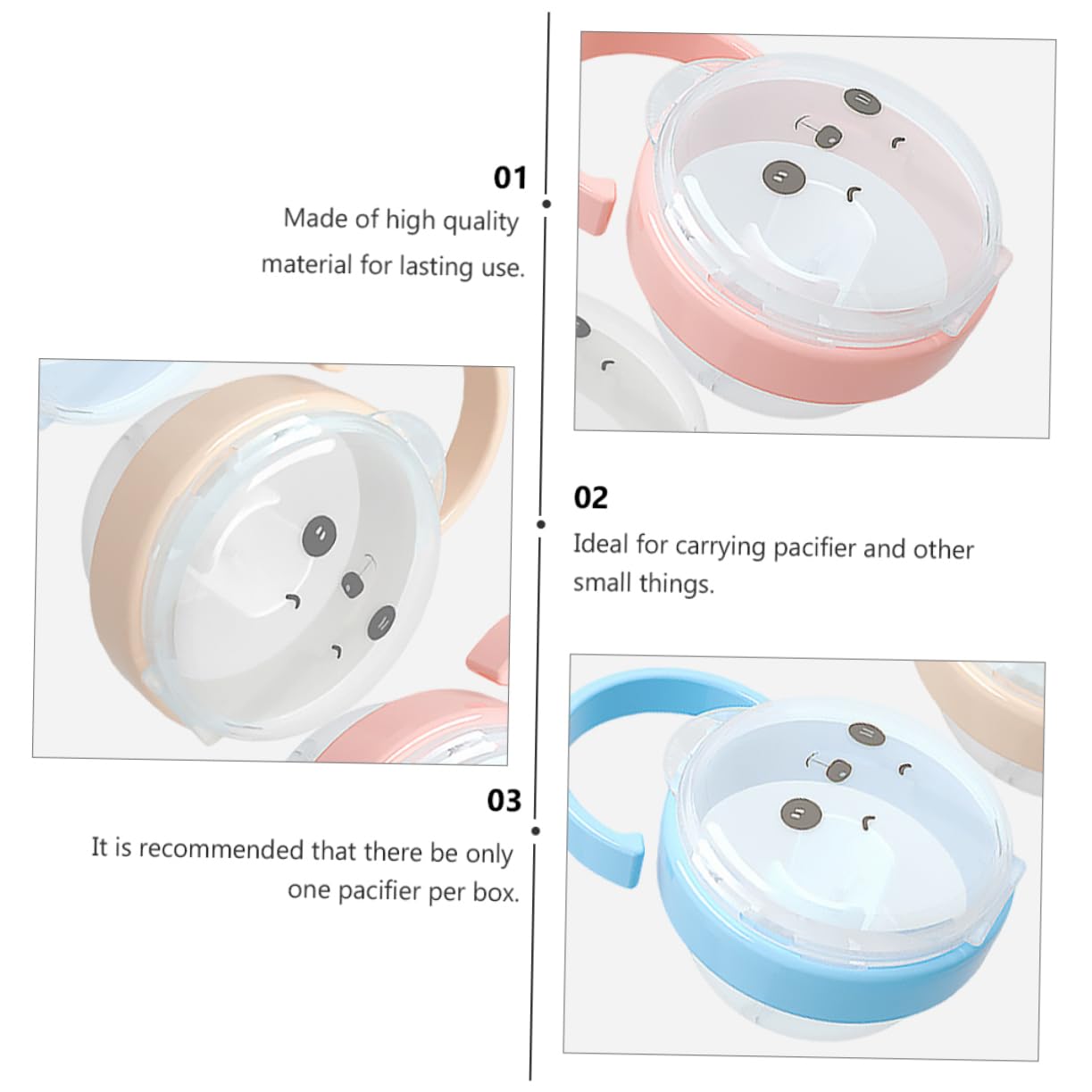 01
Made of high quality material for lasting use.

02
Ideal for carrying pacifier and other small things.

03
It is recommended that there be only one pacifier per box.