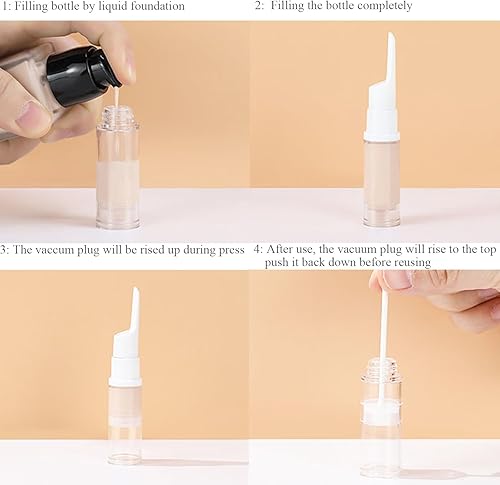 1: Filling bottle by liquid foundation

2: Filling the bottle completely

3: The vaccum plug will be rised up during press

4: After use, the vacuum plug will rise to the top push it back down before reusing