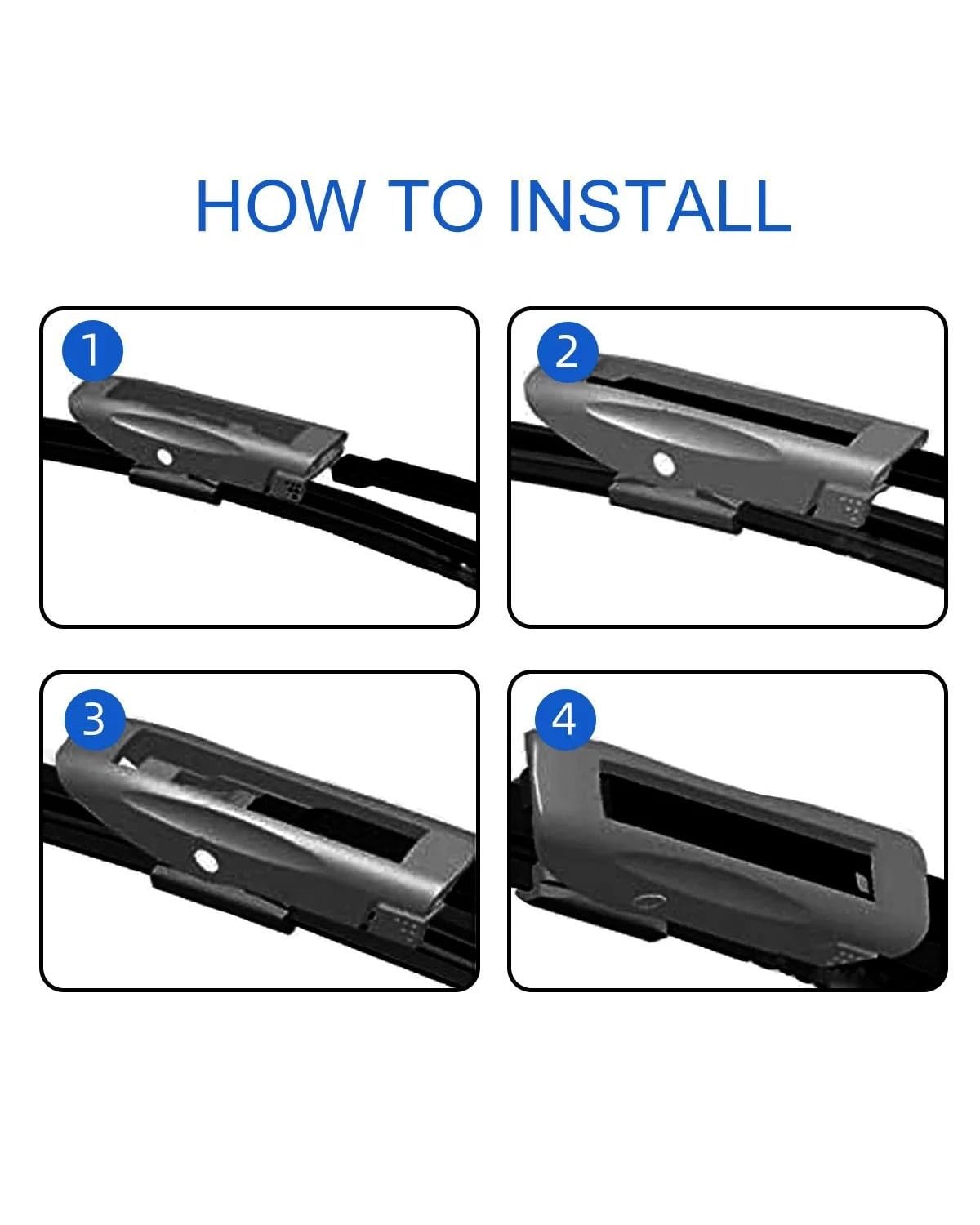 HOW TO INSTALL

1

2

3

4