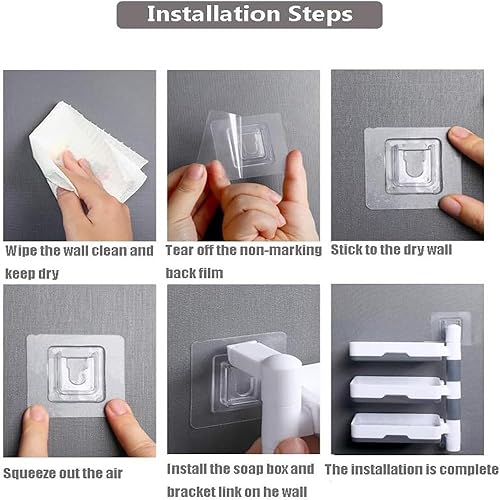 Installation Steps

Wipe the wall clean and keep dry

Tear off the non-marking back film

Stick to the dry wall

Squeeze out the air

Install the soap box and bracket link on he wall

The installation is complete