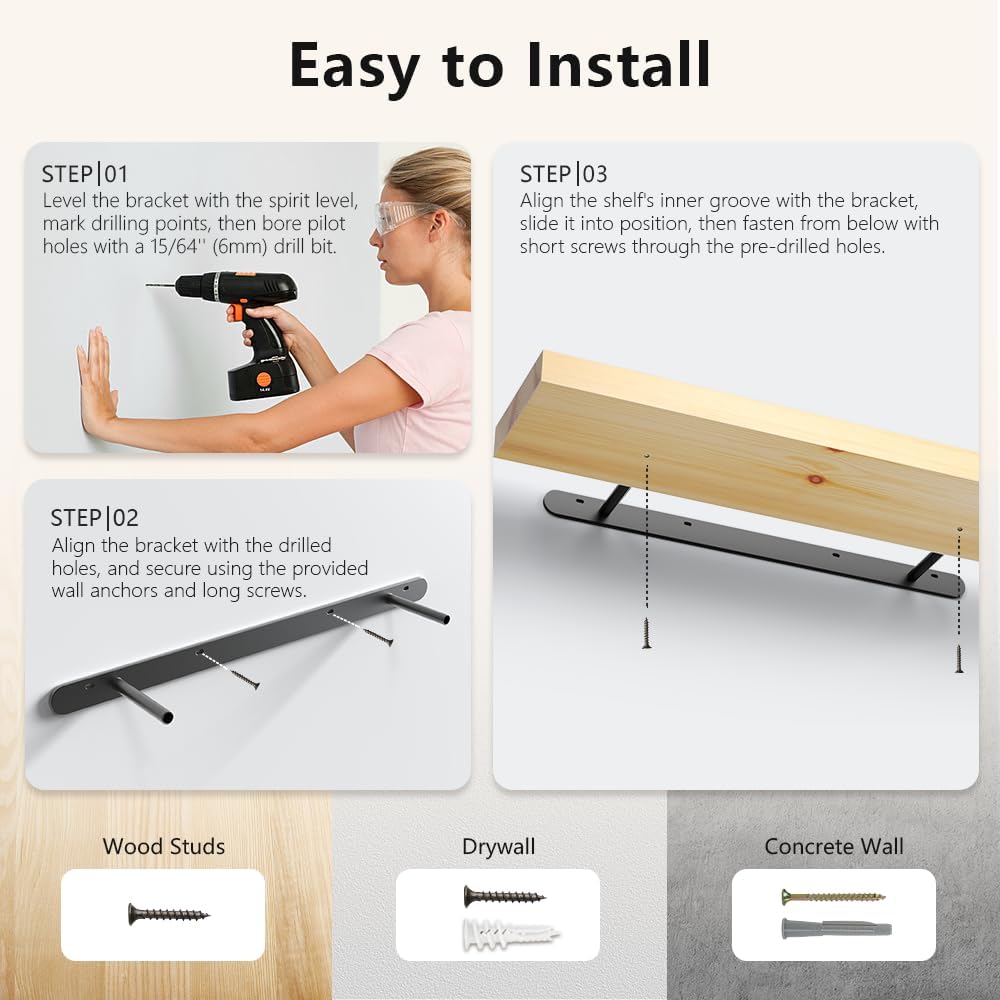 Easy to Install

STEP|01
Level the bracket with the spirit level, mark drilling points, then bore pilot holes with a 15/64'' (6mm) drill bit.

STEP|02
Align the bracket with the drilled holes, and secure using the provided wall anchors and long screws.

STEP|03
Align the shelf's inner groove with the bracket, slide it into position, then fasten from below with short screws through the pre-drilled holes.

Wood Studs

Drywall

Concrete Wall