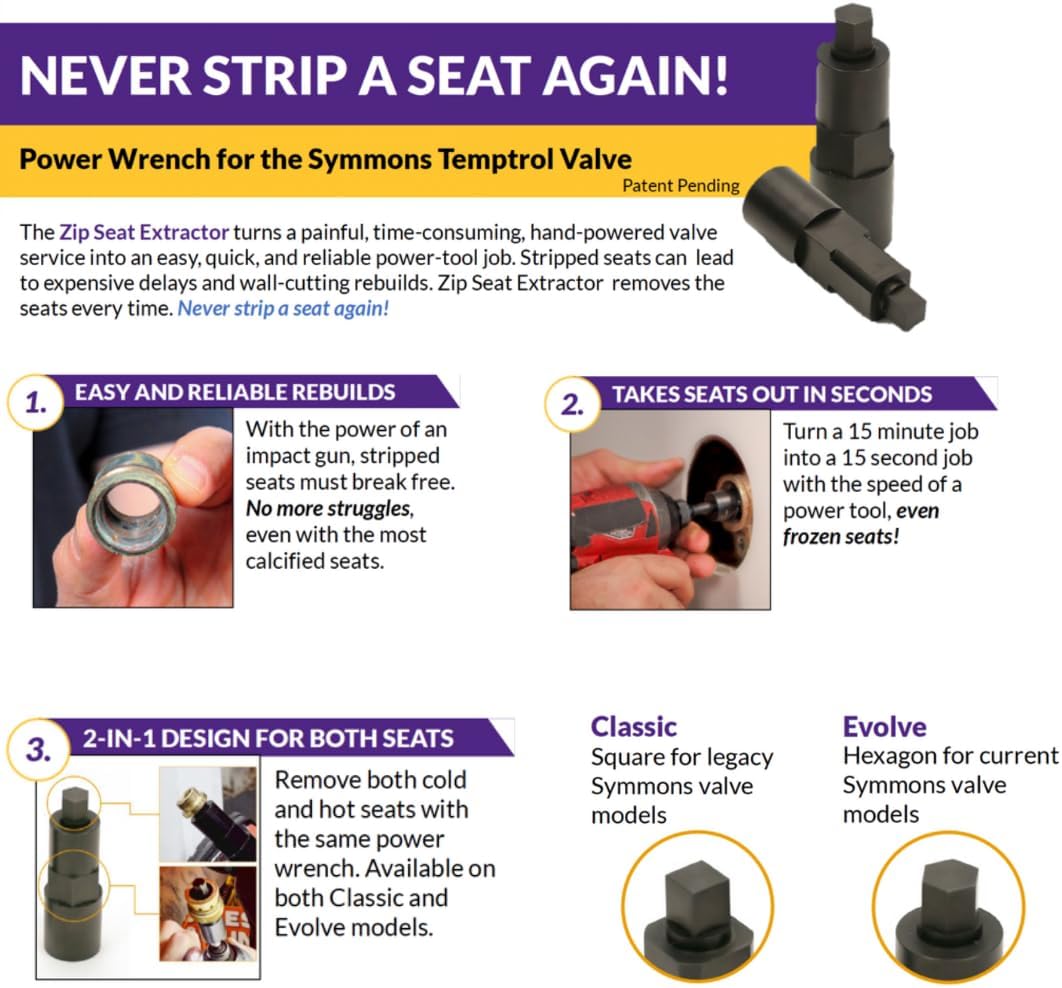 NEVER STRIP A SEAT AGAIN!

Power Wrench for the Symmons Temptrol Valve

Patent Pending

The Zip Seat Extractor turns a painful, time-consuming, hand-powered valve service into an easy, quick, and reliable power-tool job. Stripped seats can lead to expensive delays and wall-cutting rebuilds. Zip Seat Extractor removes the seats every time. Never strip a seat again!

1. EASY AND RELIABLE REBUILDS

With the power of an impact gun, stripped seats must break free. No more struggles, even with the most calcified seats.

2. TAKES SEATS OUT IN SECONDS

Turn a 15 minute job into a 15 second job with the speed of a power tool, even frozen seats!

3. 2-IN-1 DESIGN FOR BOTH SEATS

Remove both cold and hot seats with the same power wrench. Available on both Classic and Evolve models.

Classic
Square for legacy Symmons valve models

Evolve
Hexagon for current Symmons valve models