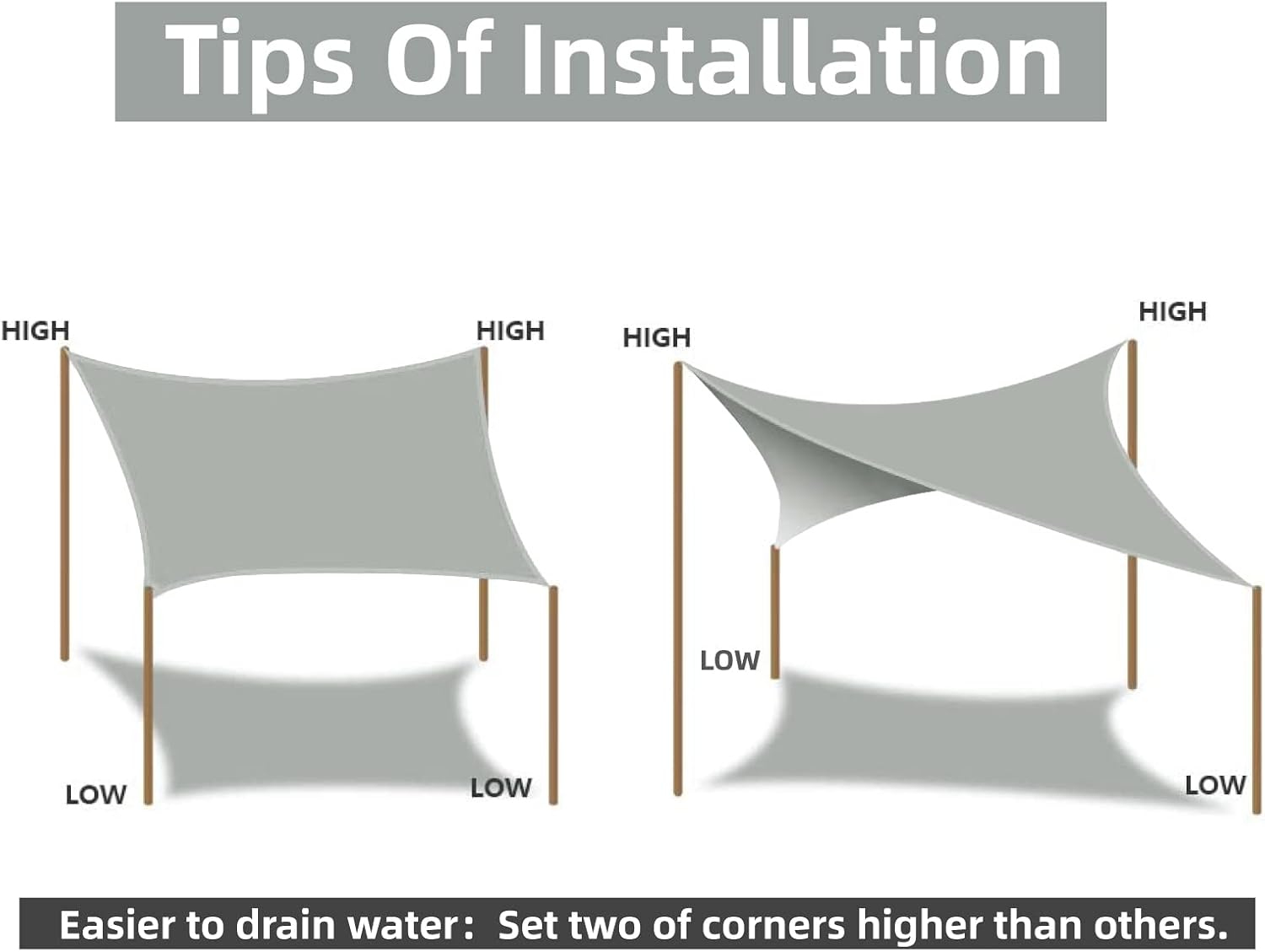 Tips Of Installation

HIGH
HIGH
LOW
LOW

HIGH
HIGH
LOW
LOW

Easier to drain water: Set two of corners higher than others.