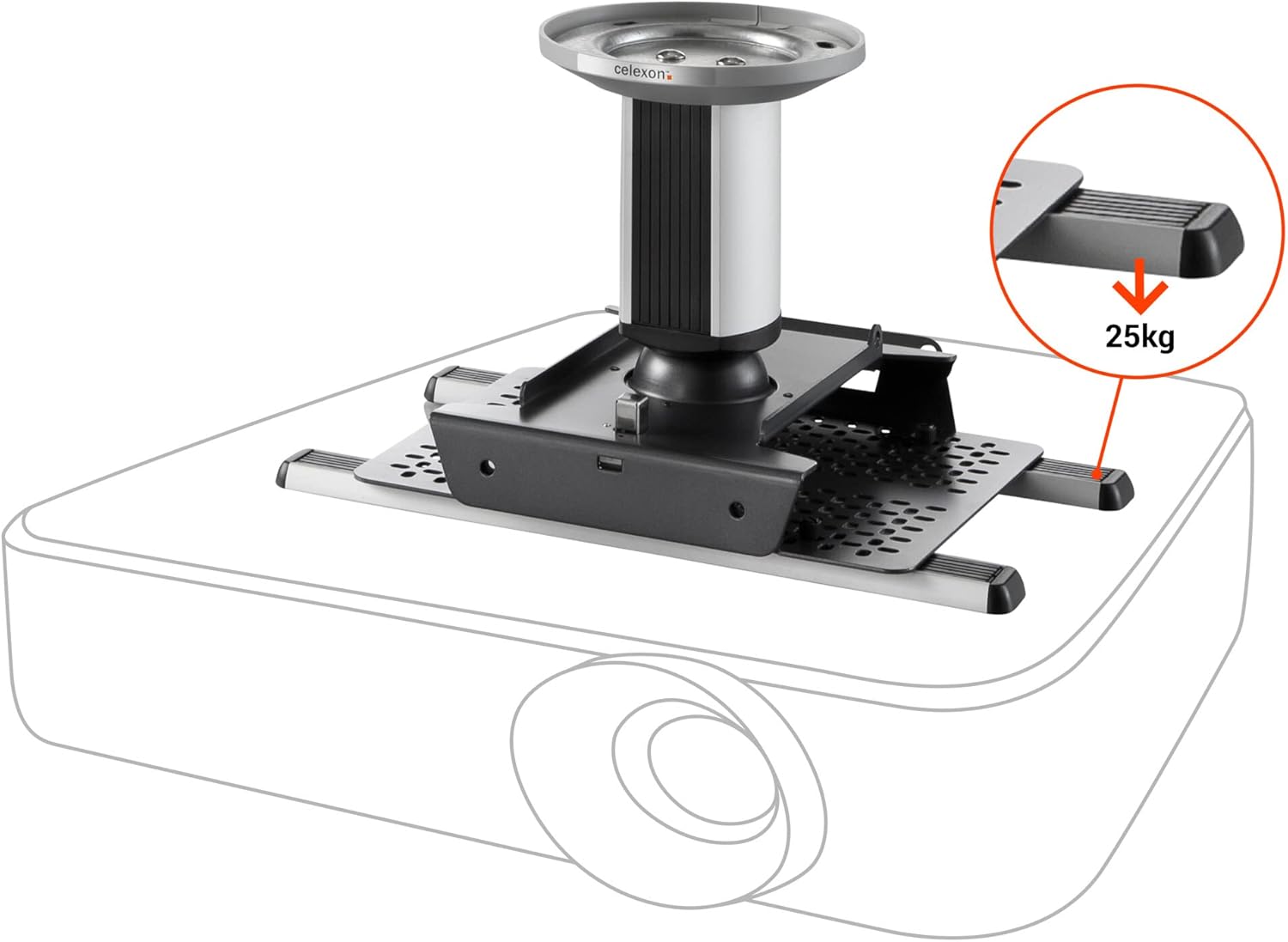 celexon

25kg