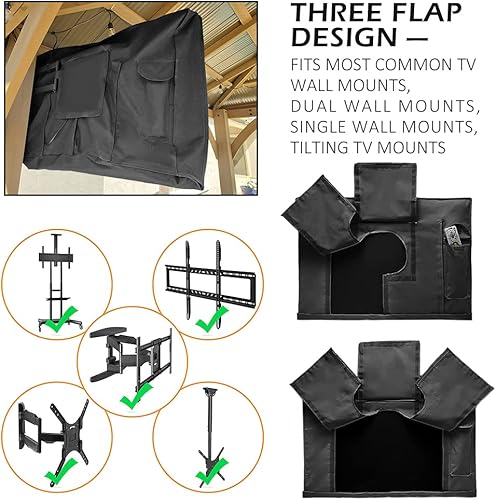 THREE FLAP DESIGN —

FITS MOST COMMON TV WALL MOUNTS,
DUAL WALL MOUNTS,
SINGLE WALL MOUNTS,
TILTING TV MOUNTS