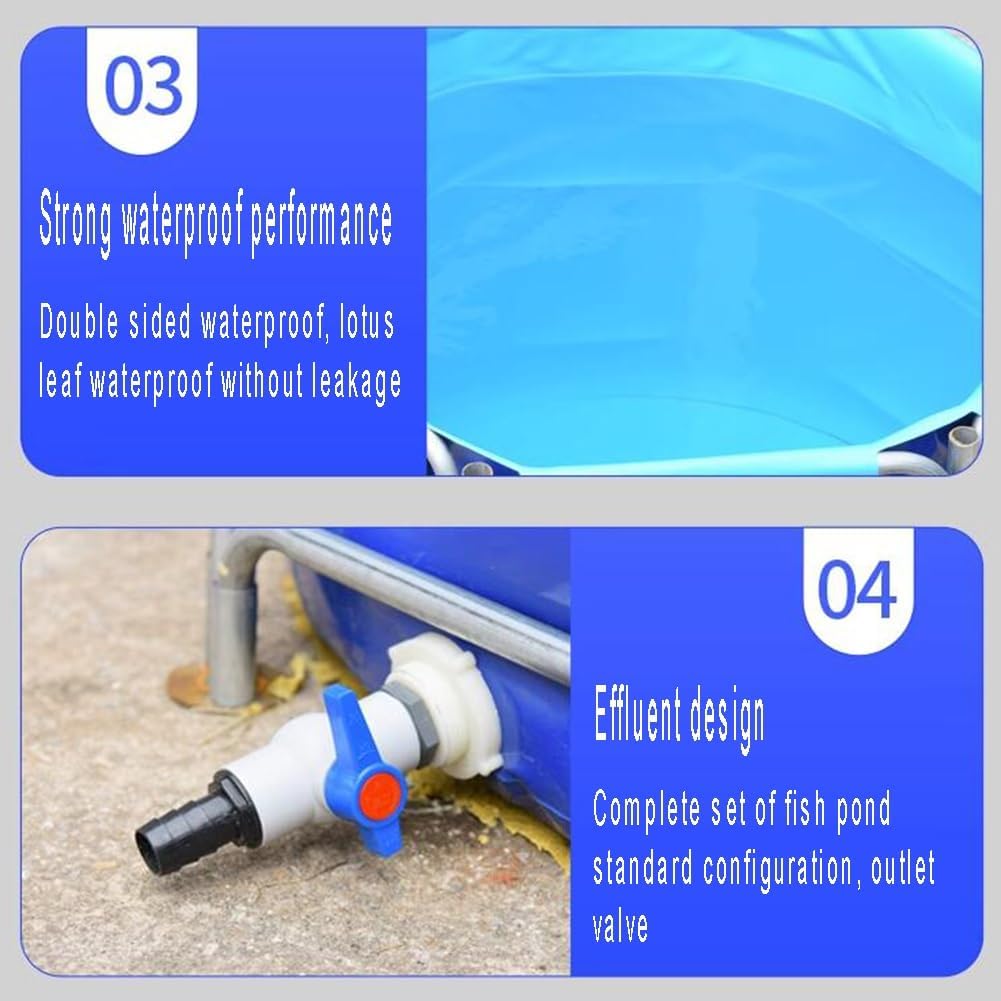 03

Strong waterproof performance

Double sided waterproof, lotus leaf waterproof without leakage

04

Effluent design

Complete set of fish pond standard configuration, outlet valve