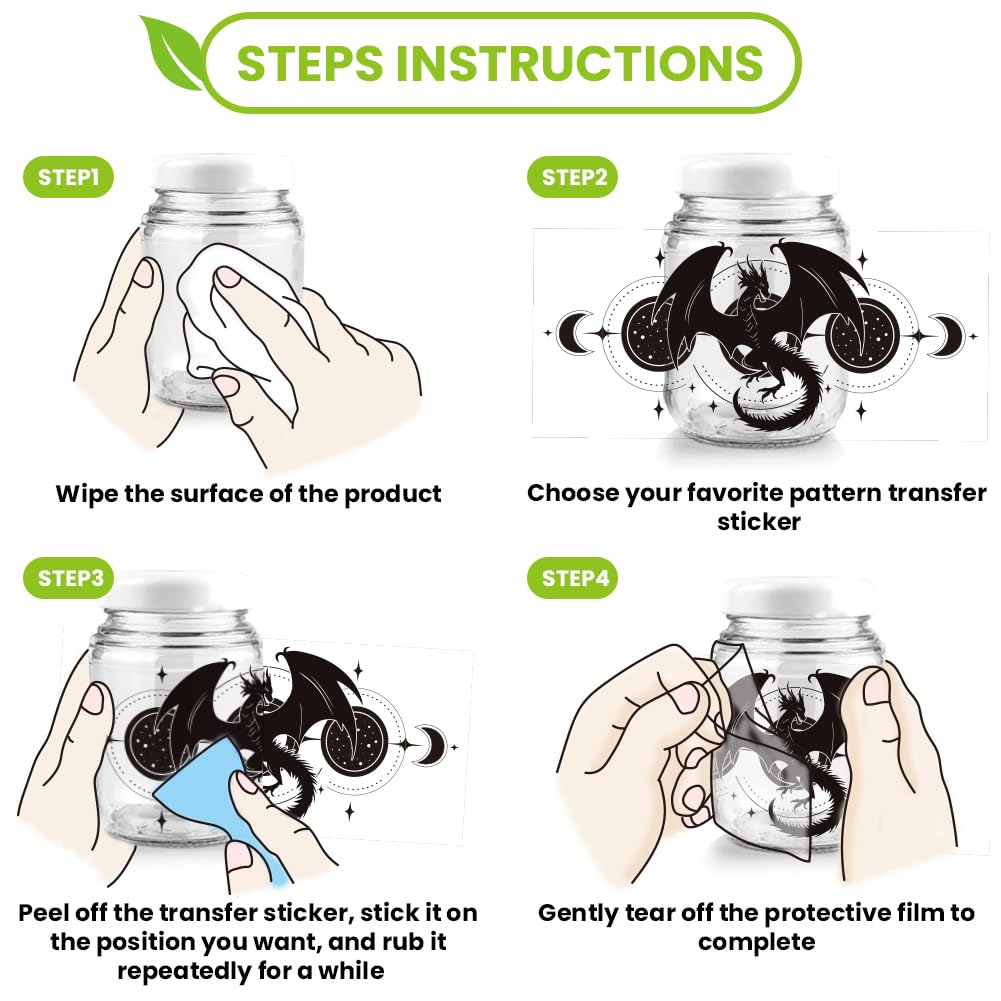 STEPS INSTRUCTIONS

STEP1

Wipe the surface of the product

STEP2

Choose your favorite pattern transfer sticker

STEP3

Peel off the transfer sticker, stick it on the position you want, and rub it repeatedly for a while

STEP4

Gently tear off the protective film to complete