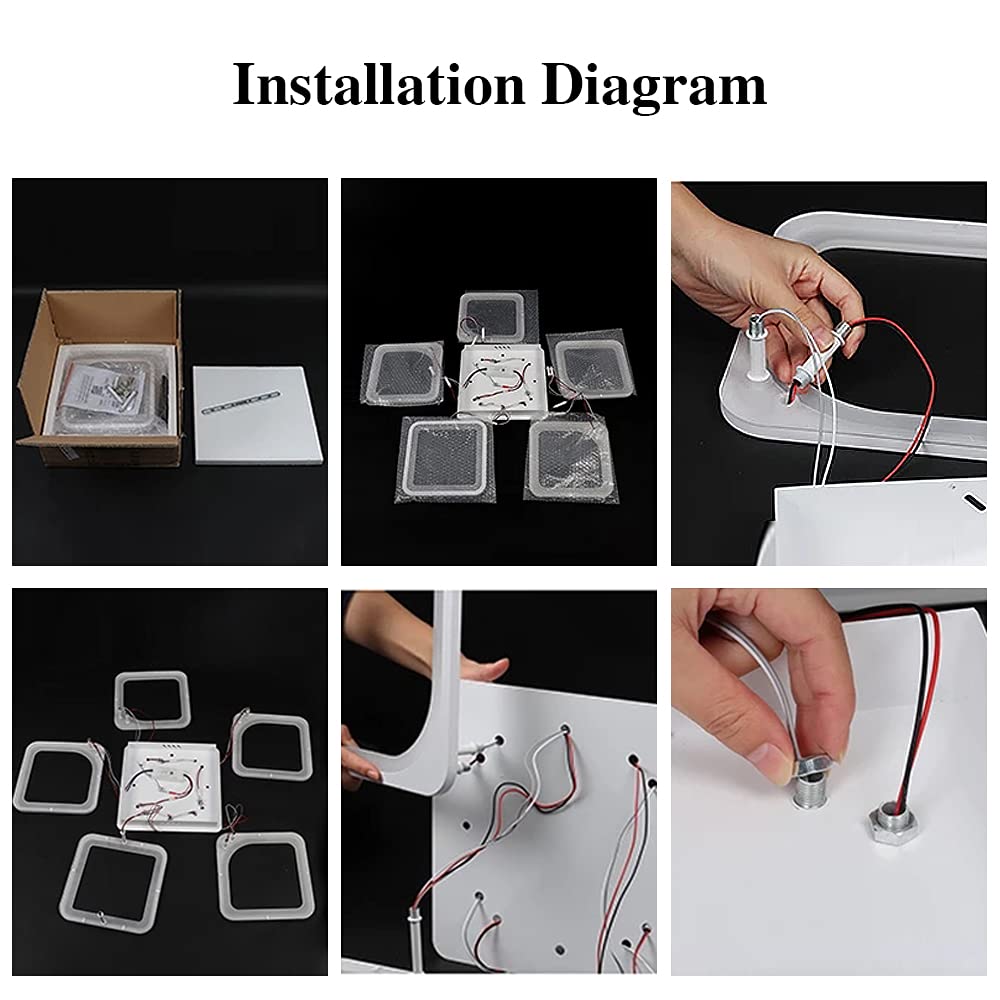 Installation Diagram