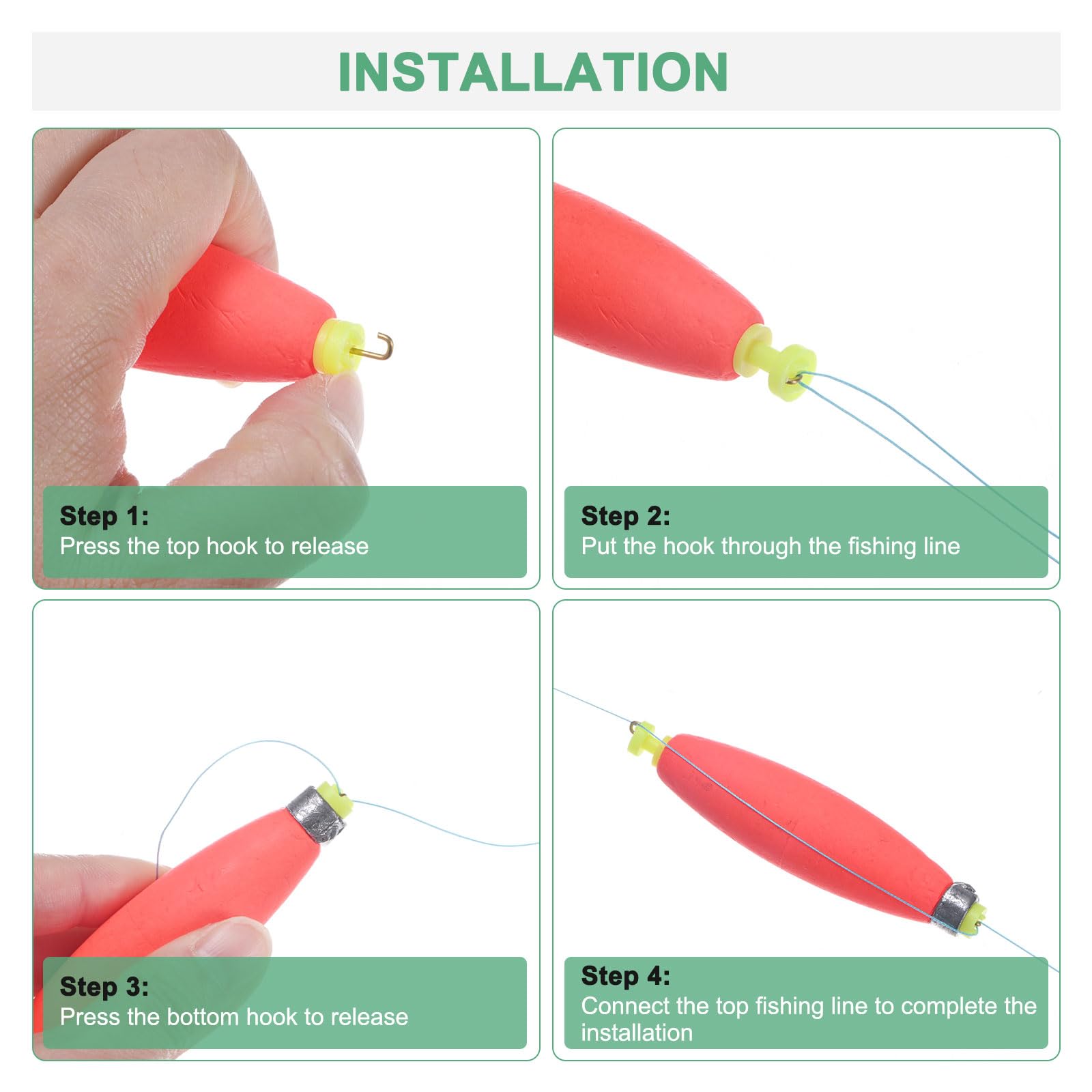 INSTALLATION

Step 1:
Press the top hook to release

Step 2:
Put the hook through the fishing line

Step 3:
Press the bottom hook to release

Step 4:
Connect the top fishing line to complete the installation