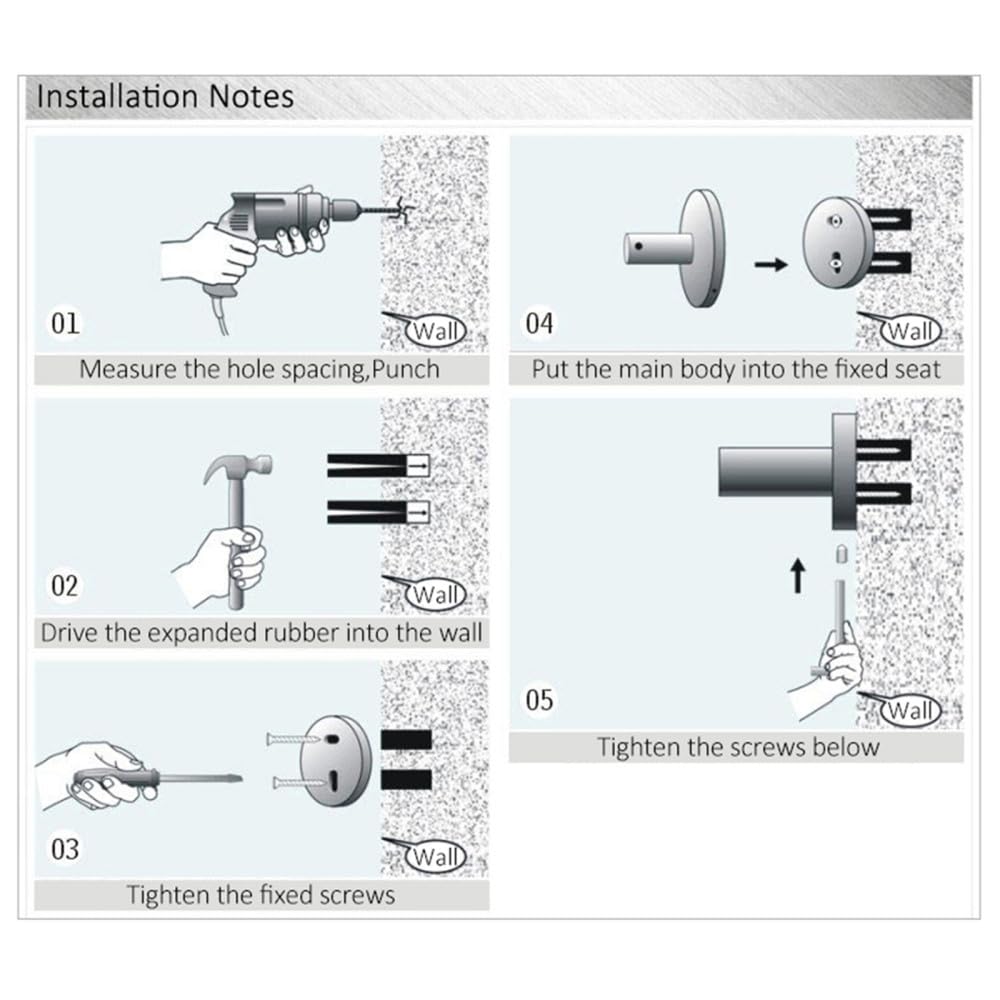 Installation Notes

01
Wall
Measure the hole spacing,Punch

02
Wall
Drive the expanded rubber into the wall

03
Wall
Tighten the fixed screws

04
Wall
Put the main body into the fixed seat

05
Wall
Tighten the screws below