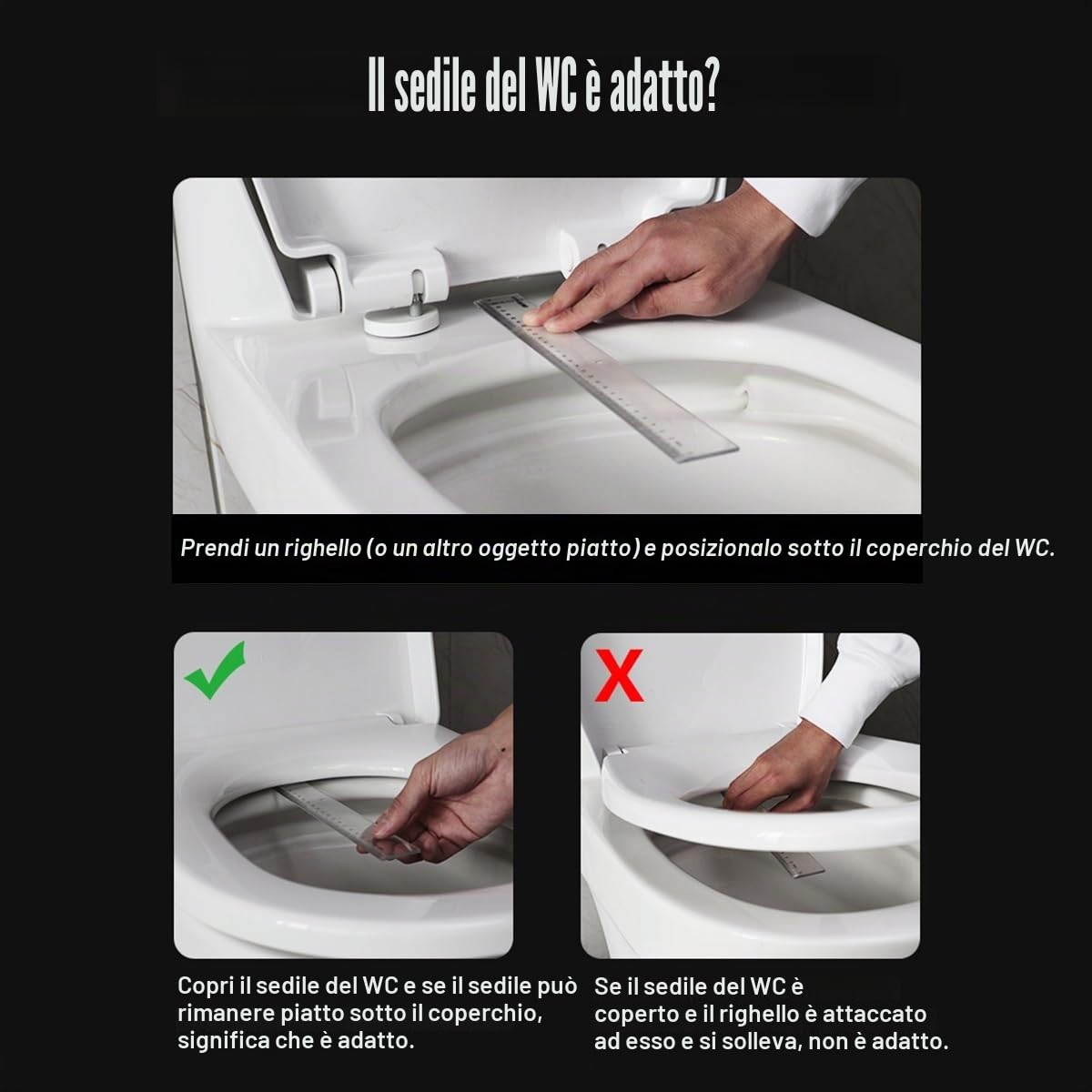 Il sedile del WC è adatto?

Prendi un righello (o un altro oggetto piatto) e posizionalo sotto il coperchio del WC.

X

Copri il sedile del WC e se il sedile può rimanere piatto sotto il coperchio, significa che è adatto.

Se il sedile del WC è coperto e il righello è attaccato ad esso e si solleva, non è adatto.