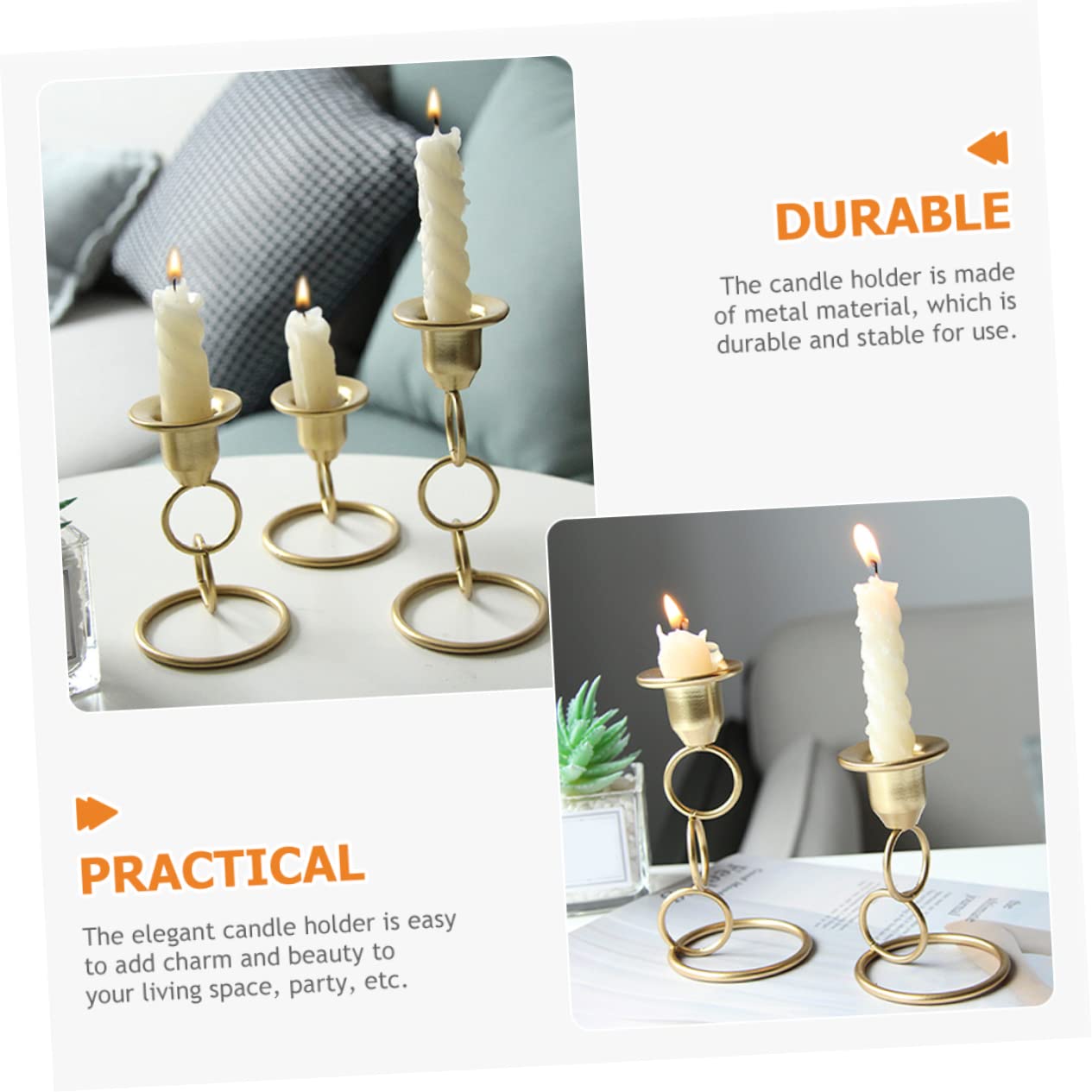 DURABLE

The candle holder is made of metal material, which is durable and stable for use.

PRACTICAL

The elegant candle holder is easy to add charm and beauty to your living space, party, etc.