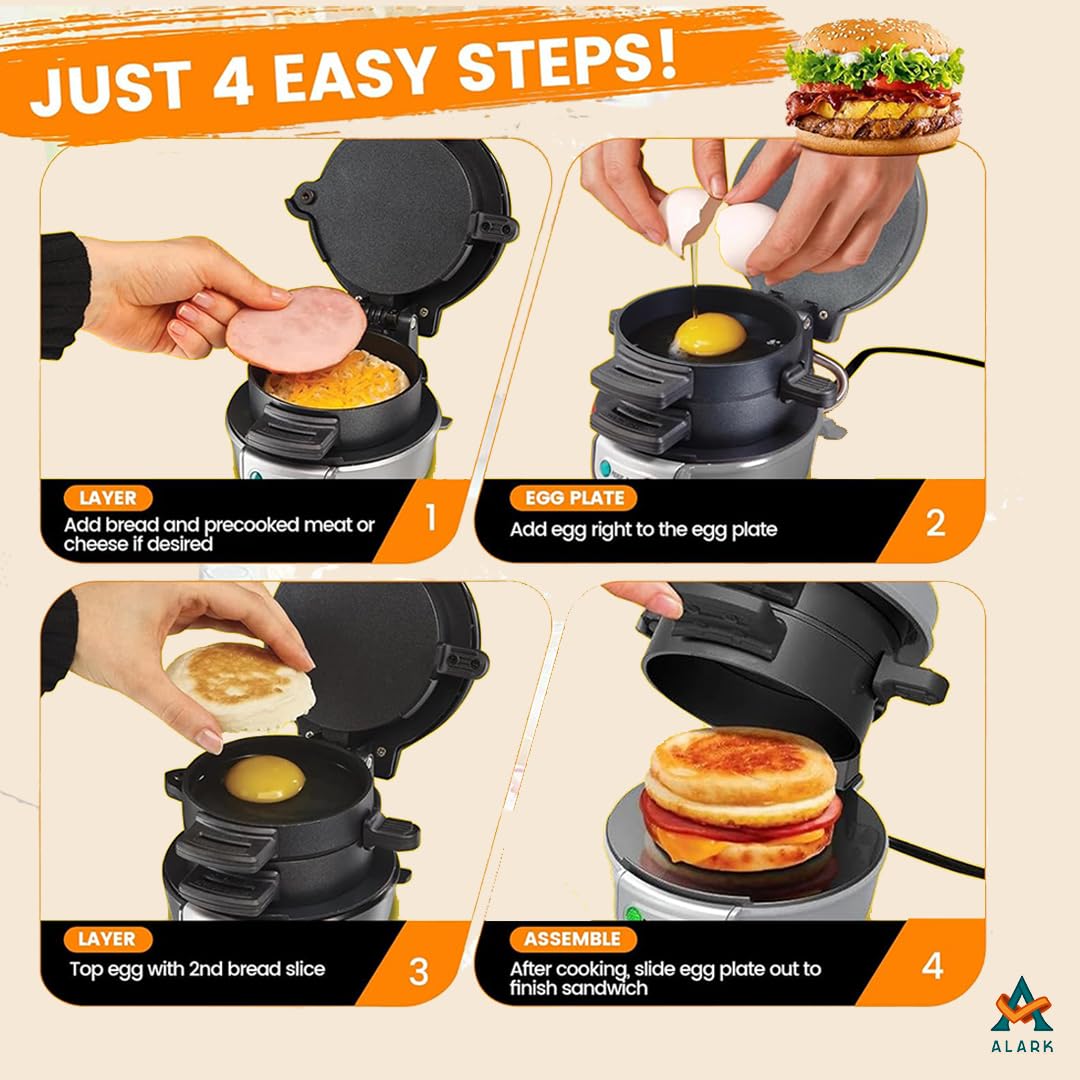 JUST 4 EASY STEPS!

LAYER
Add bread and precooked meat or cheese if desired
1

EGG PLATE
Add egg right to the egg plate
2

LAYER
Top egg with 2nd bread slice
3

ASSEMBLE
After cooking, slide egg plate out to finish sandwich
4

ALARK