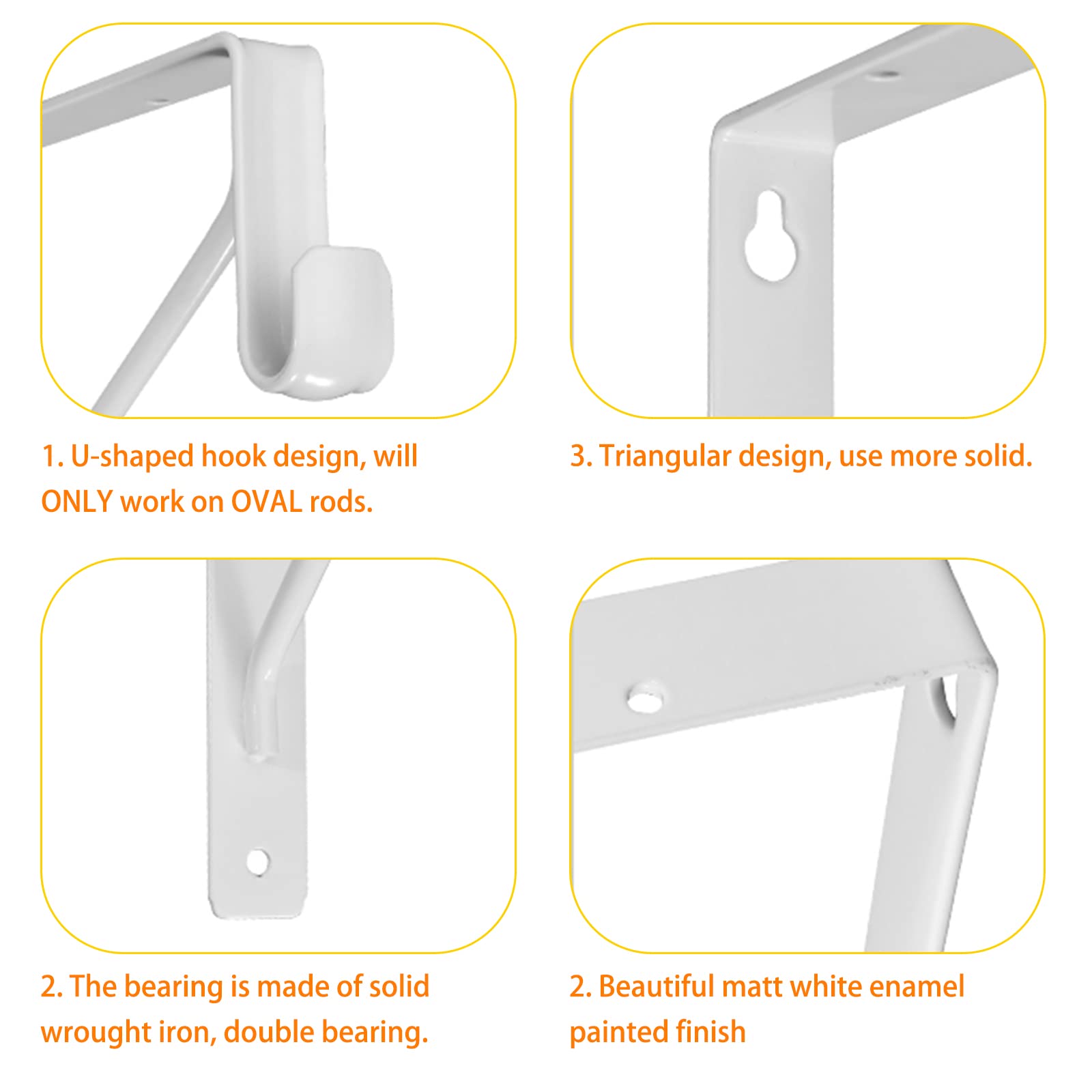 1. U-shaped hook design, will ONLY work on OVAL rods.

3. Triangular design, use more solid.

2. The bearing is made of solid wrought iron, double bearing.

2. Beautiful matt white enamel painted finish