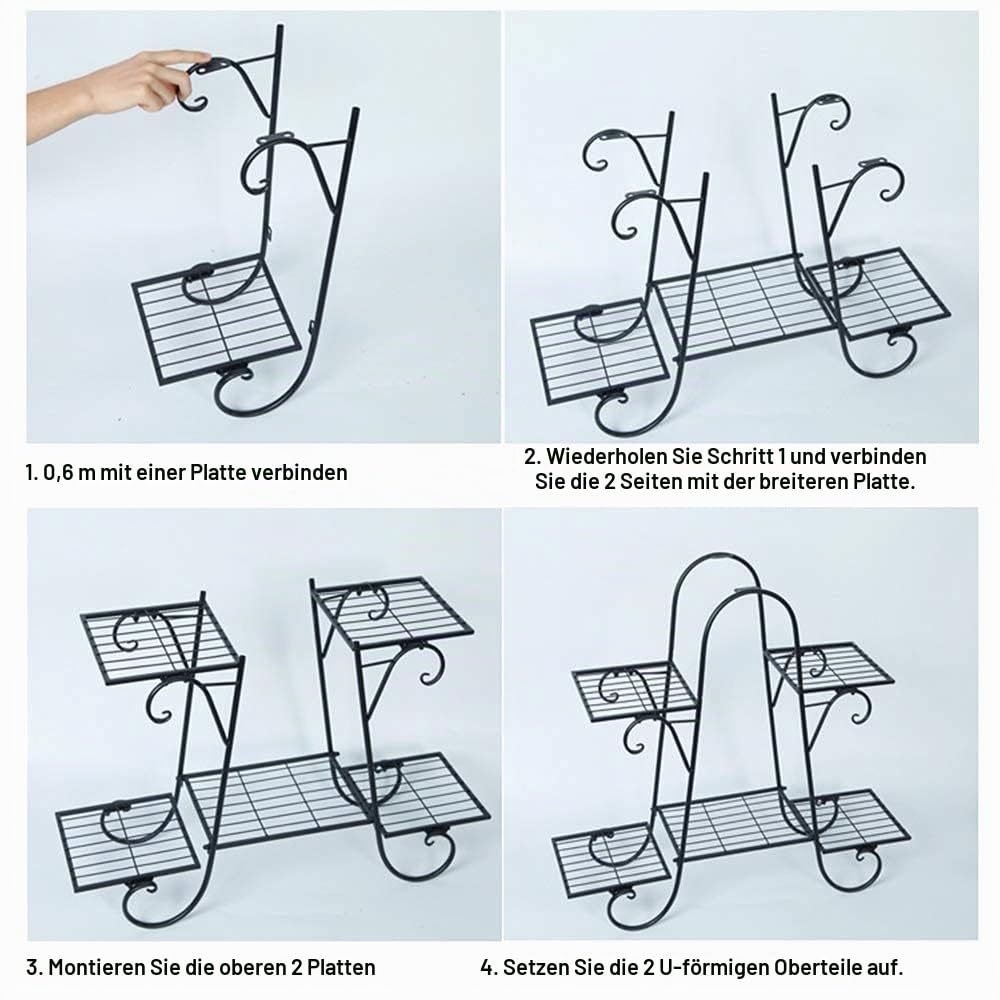 1. 0,6 m mit einer Platte verbinden

2. Wiederholen Sie Schritt 1 und verbinden Sie die 2 Seiten mit der breiteren Platte.

3. Montieren Sie die oberen 2 Platten

4. Setzen Sie die 2 U-förmigen Oberteile auf.