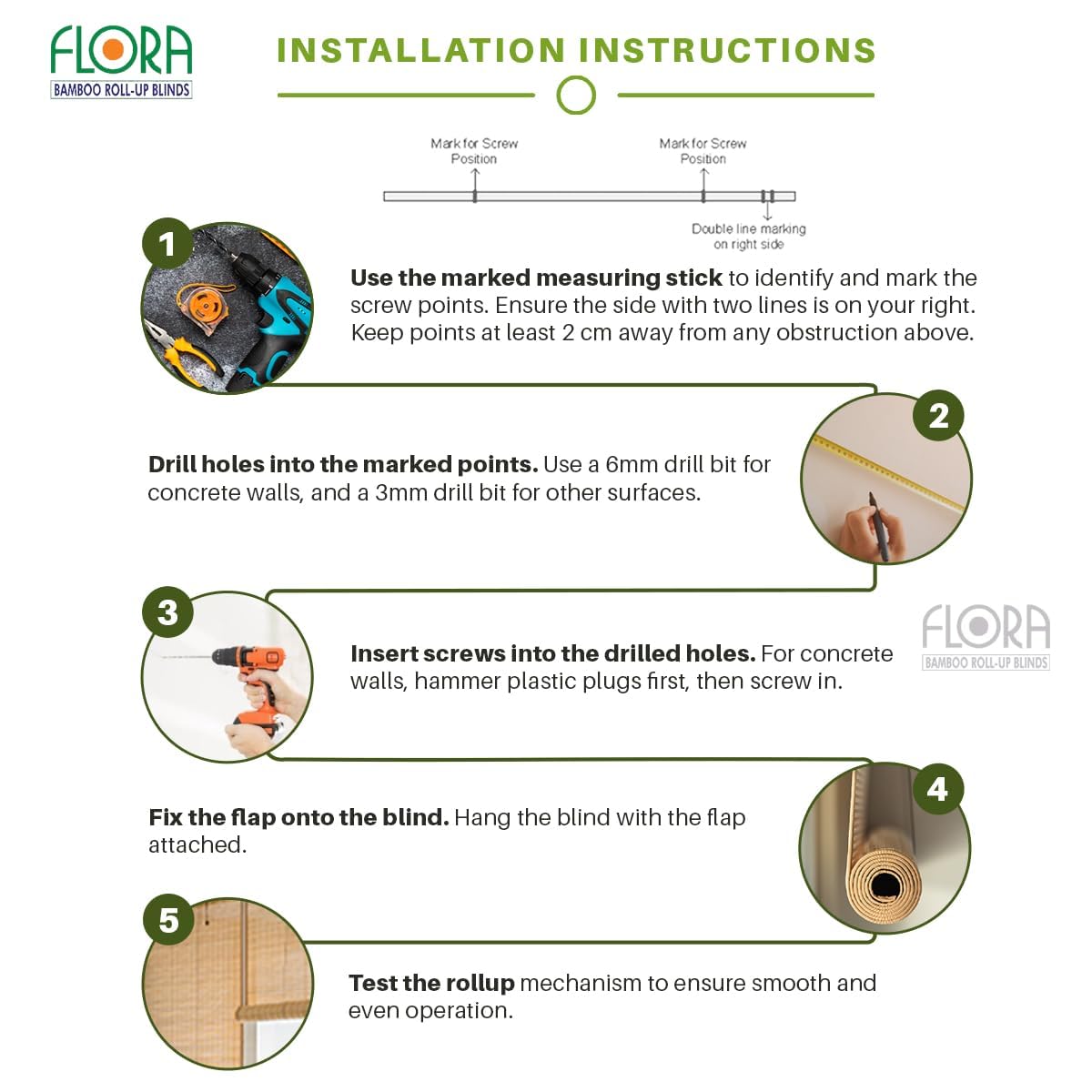 FLORA
BAMBOO ROLL-UP BLINDS

INSTALLATION INSTRUCTIONS

Mark for Screw Position

Mark for Screw Position

Double line marking on right side

1

Use the marked measuring stick to identify and mark the screw points. Ensure the side with two lines is on your right. Keep points at least 2 cm away from any obstruction above.

2

Drill holes into the marked points. Use a 6mm drill bit for concrete walls, and a 3mm drill bit for other surfaces.

3

Insert screws into the drilled holes. For concrete walls, hammer plastic plugs first, then screw in.

FLORA
BAMBOO ROLL-UP BLINDS

4

Fix the flap onto the blind. Hang the blind with the flap attached.

5

Test the rollup mechanism to ensure smooth and even operation.