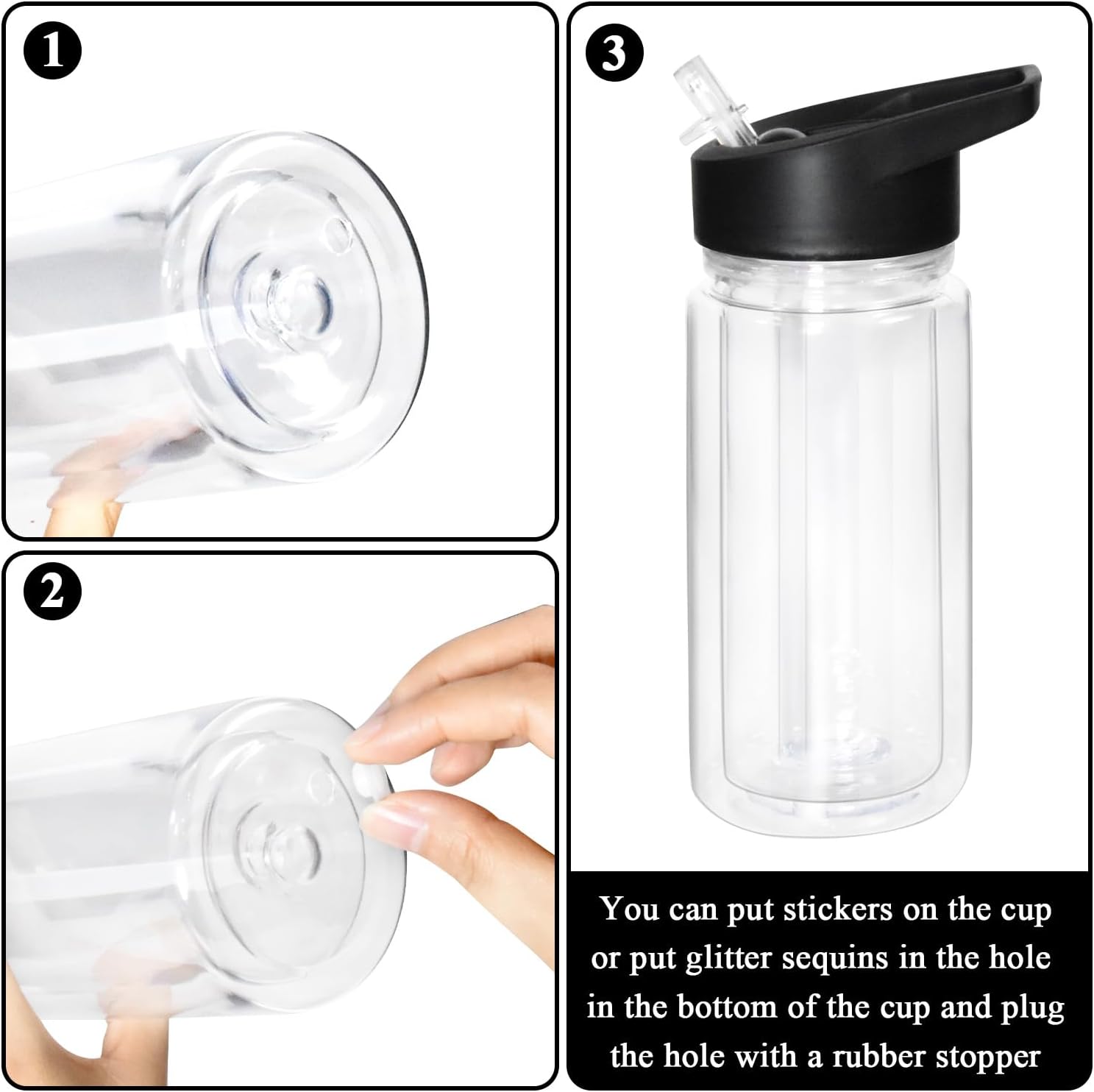 1

2

3

You can put stickers on the cup or put glitter sequins in the hole in the bottom of the cup and plug the hole with a rubber stopper