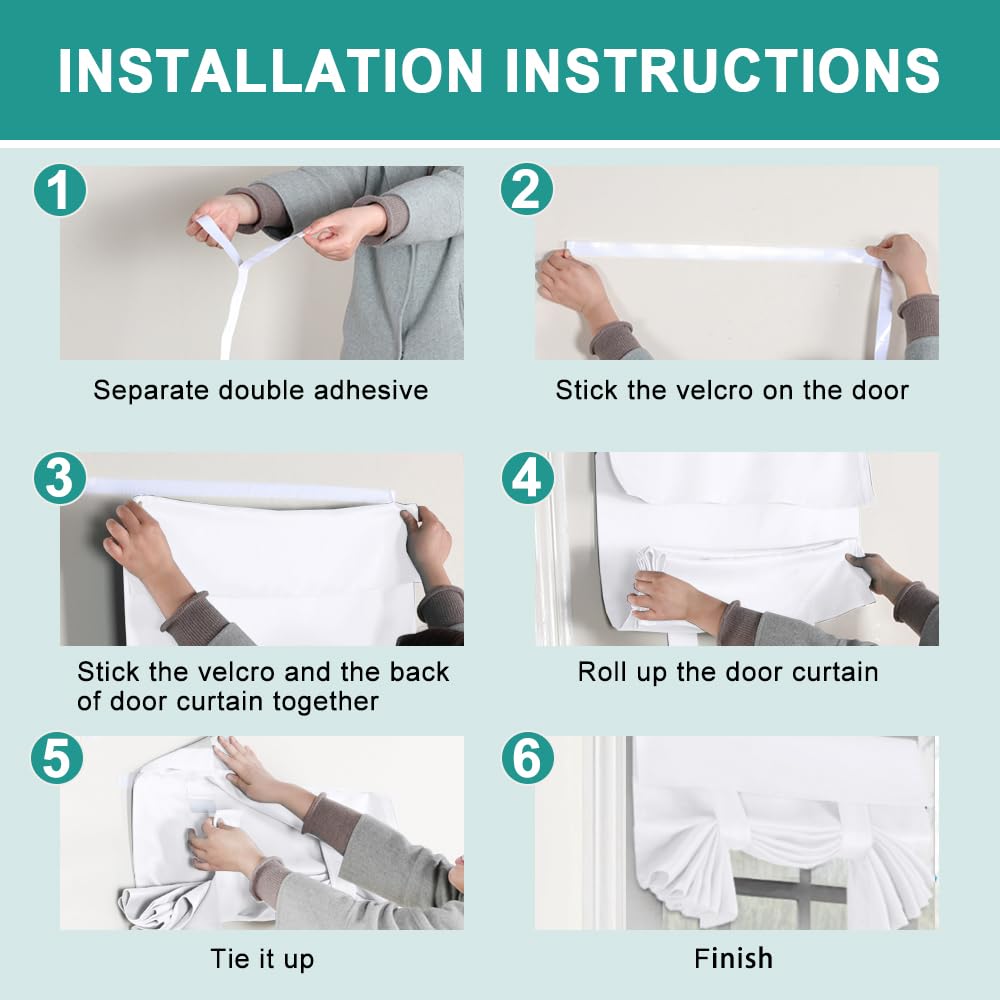 INSTALLATION INSTRUCTIONS

1

Separate double adhesive

2

Stick the velcro on the door

3

Stick the velcro and the back of door curtain together

4

Roll up the door curtain

5

Tie it up

6

Finish