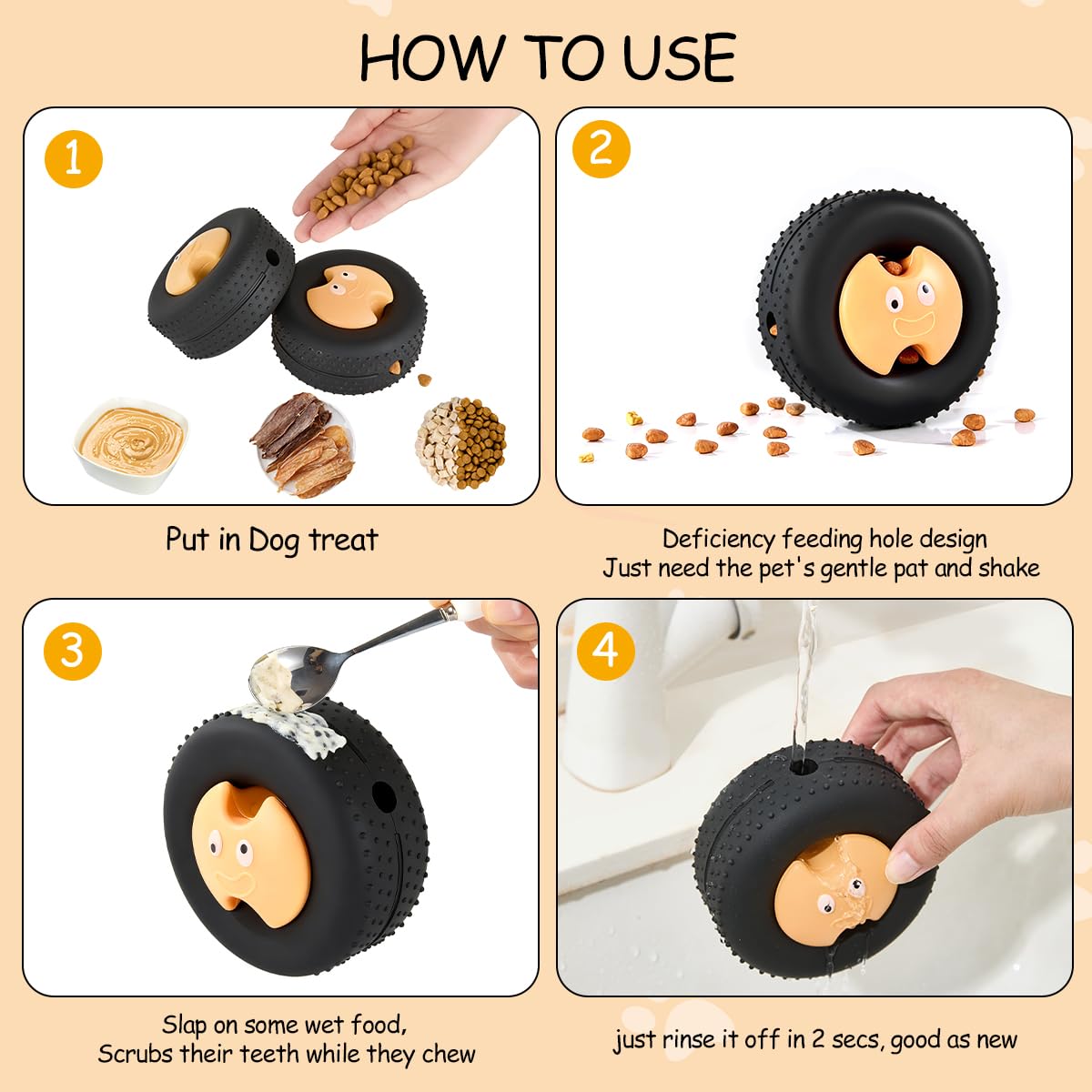 HOW TO USE

1

Put in Dog treat

2

Deficiency feeding hole design
Just need the pet's gentle pat and shake

3

Slap on some wet food,
Scrubs their teeth while they chew

4

just rinse it off in 2 secs, good as new