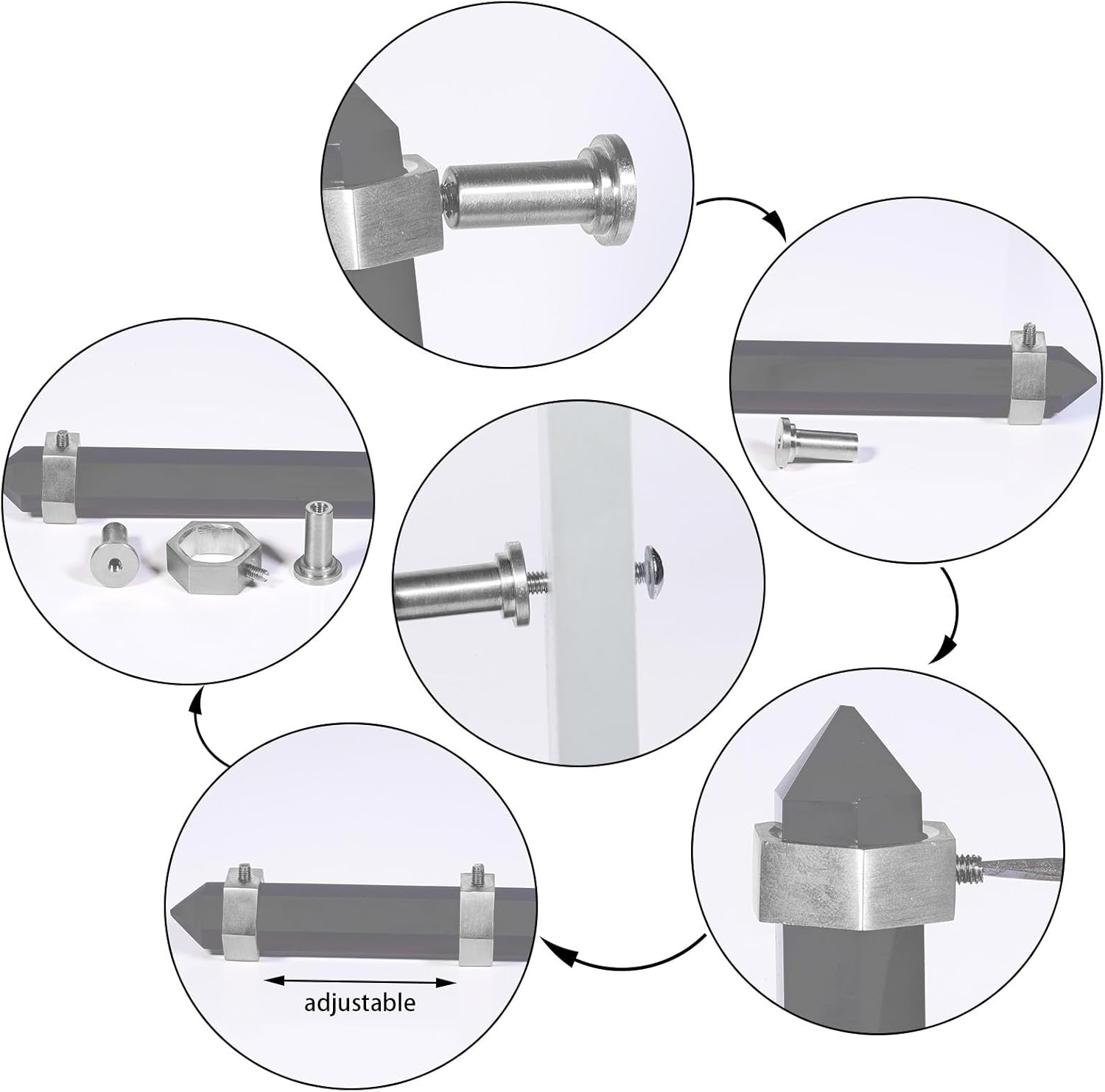 adjustable