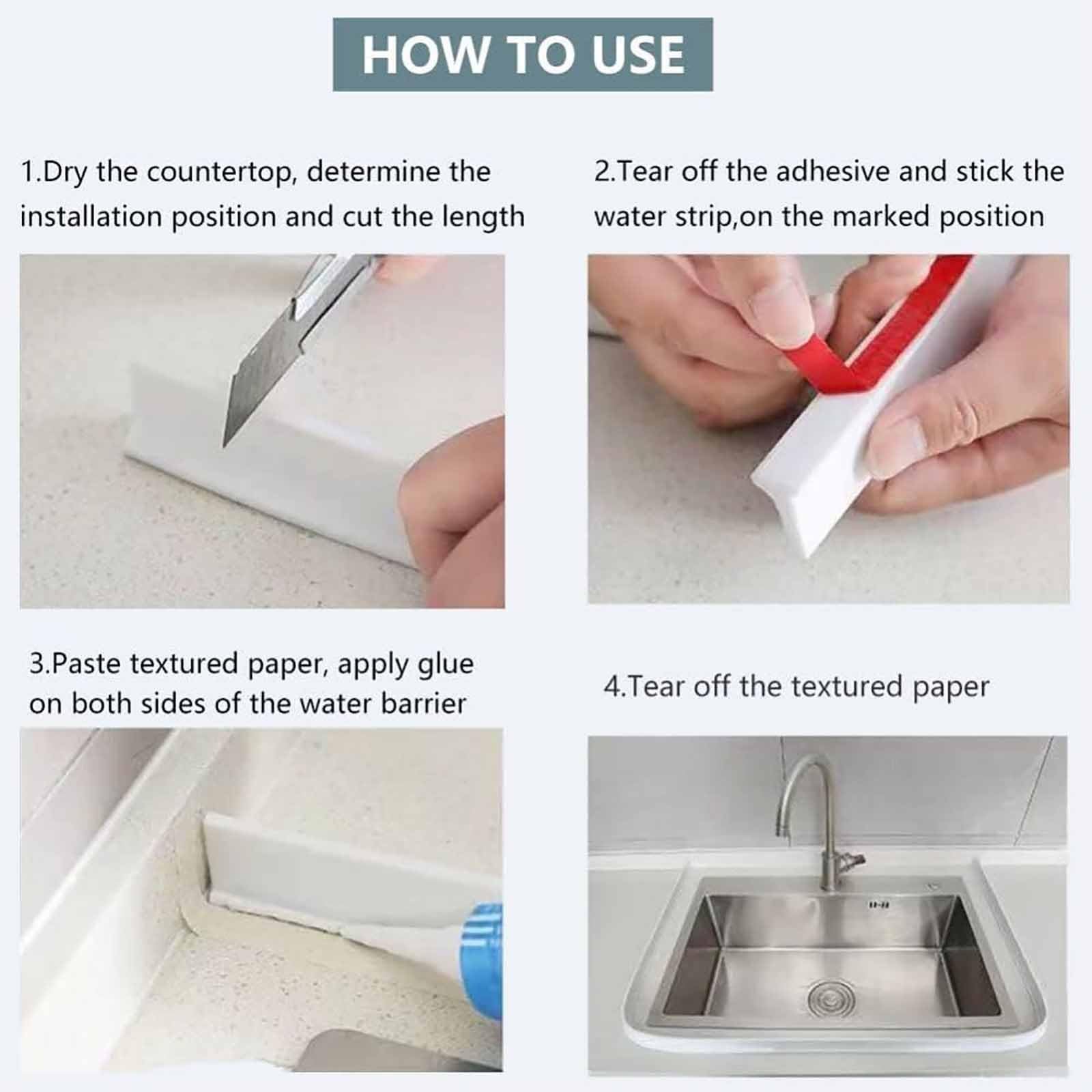 HOW TO USE

1.Dry the countertop, determine the installation position and cut the length

2.Tear off the adhesive and stick the water strip,on the marked position

3.Paste textured paper, apply glue on both sides of the water barrier

4.Tear off the textured paper