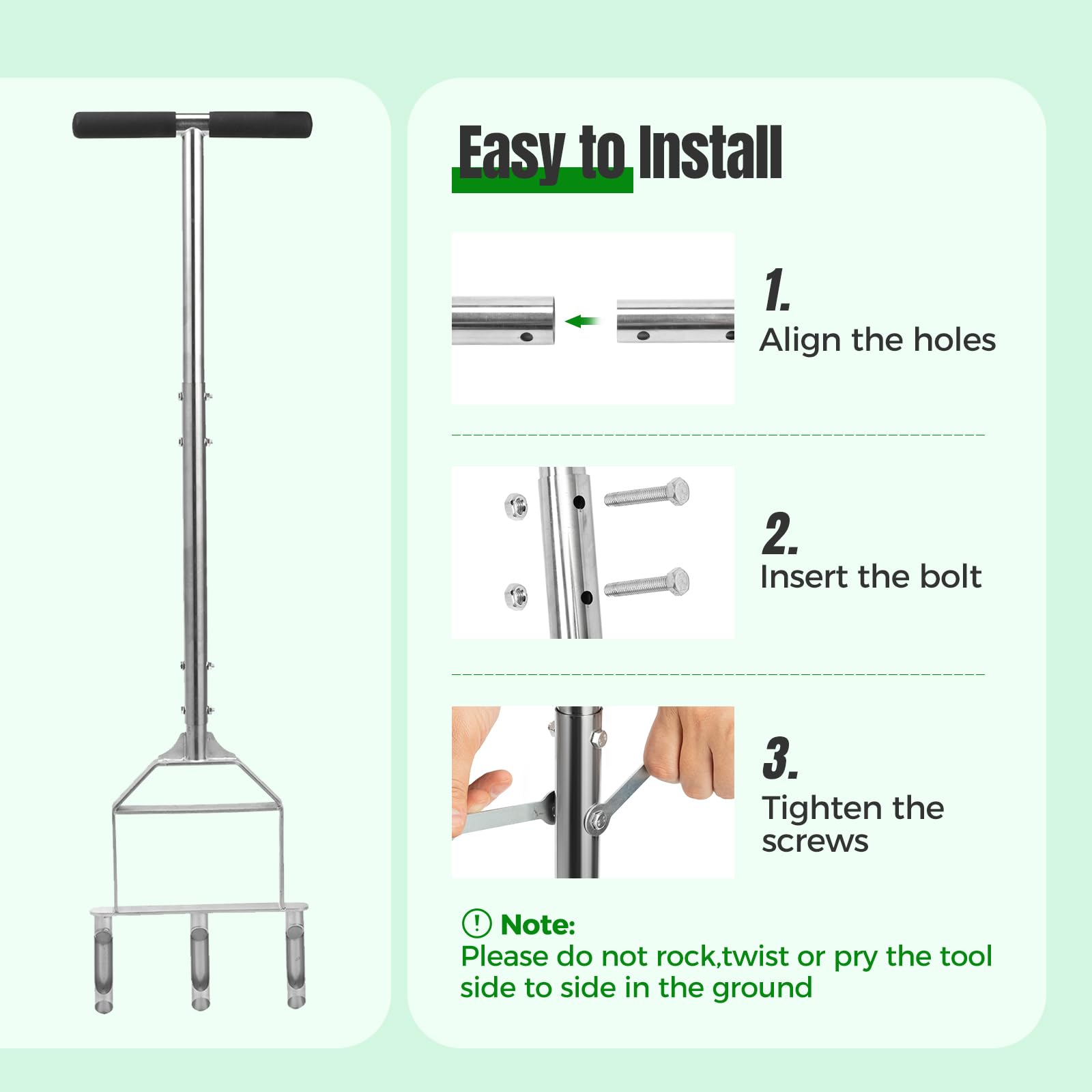 Easy to Install

1.
Align the holes

2.
Insert the bolt

3.
Tighten the screws

! Note:
Please do not rock,twist or pry the tool side to side in the ground