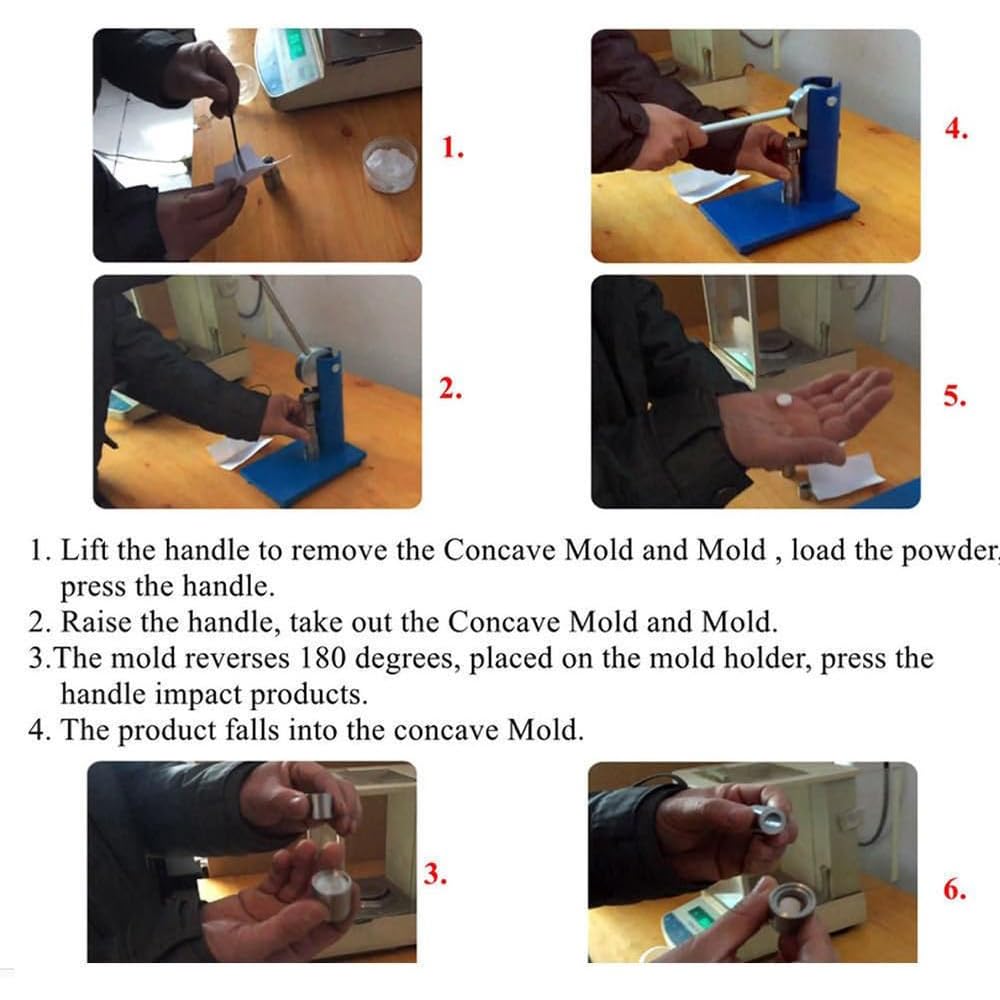 1.

4.

2.

5.

1. Lift the handle to remove the Concave Mold and Mold , load the powder, press the handle.
2. Raise the handle, take out the Concave Mold and Mold.
3.The mold reverses 180 degrees, placed on the mold holder, press the handle impact products.
4. The product falls into the concave Mold.

3.

6.