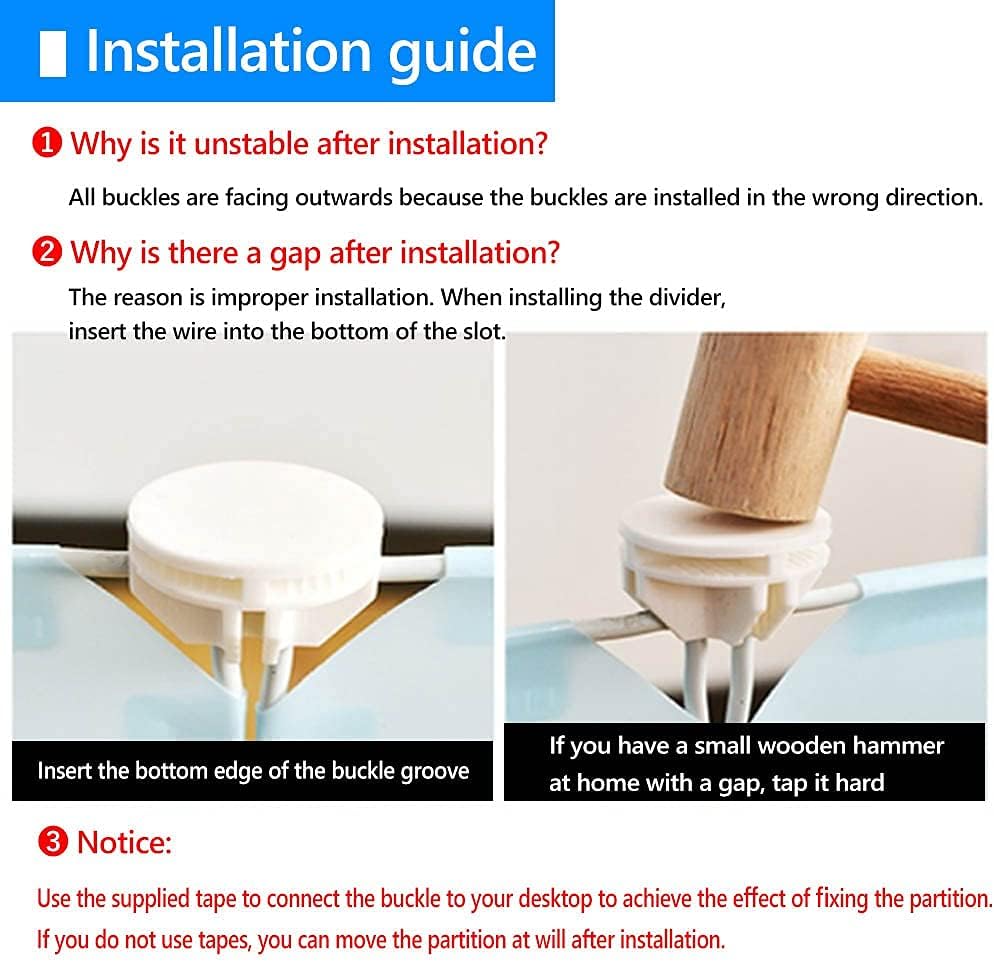 Installation guide

❶ Why is it unstable after installation?

All buckles are facing outwards because the buckles are installed in the wrong direction.

❷ Why is there a gap after installation?

The reason is improper installation. When installing the divider, insert the wire into the bottom of the slot.

Insert the bottom edge of the buckle groove

If you have a small wooden hammer at home with a gap, tap it hard

❸ Notice:

Use the supplied tape to connect the buckle to your desktop to achieve the effect of fixing the partition. If you do not use tapes, you can move the partition at will after installation.