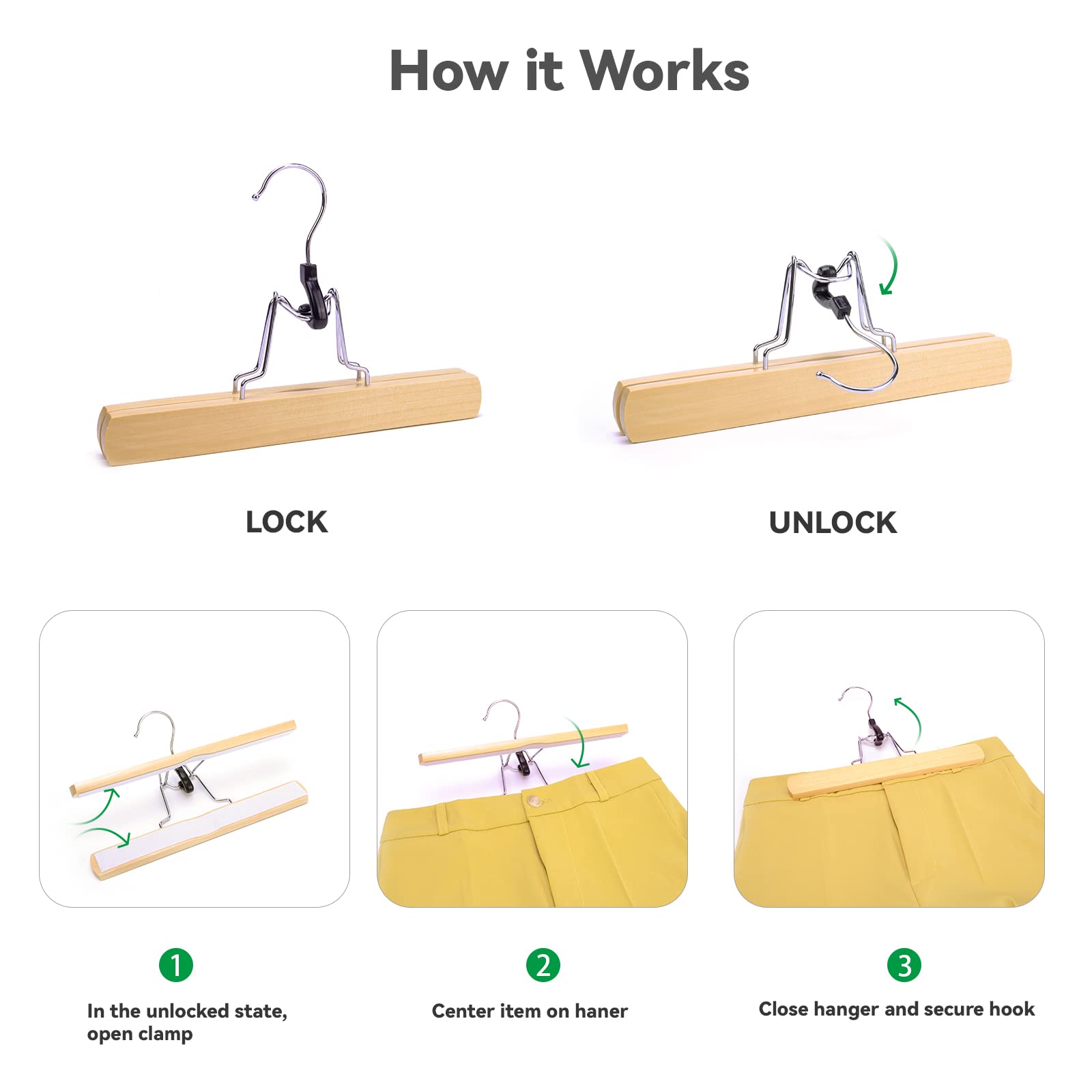 How it Works

LOCK

UNLOCK

1
In the unlocked state, open clamp

2
Center item on haner

3
Close hanger and secure hook