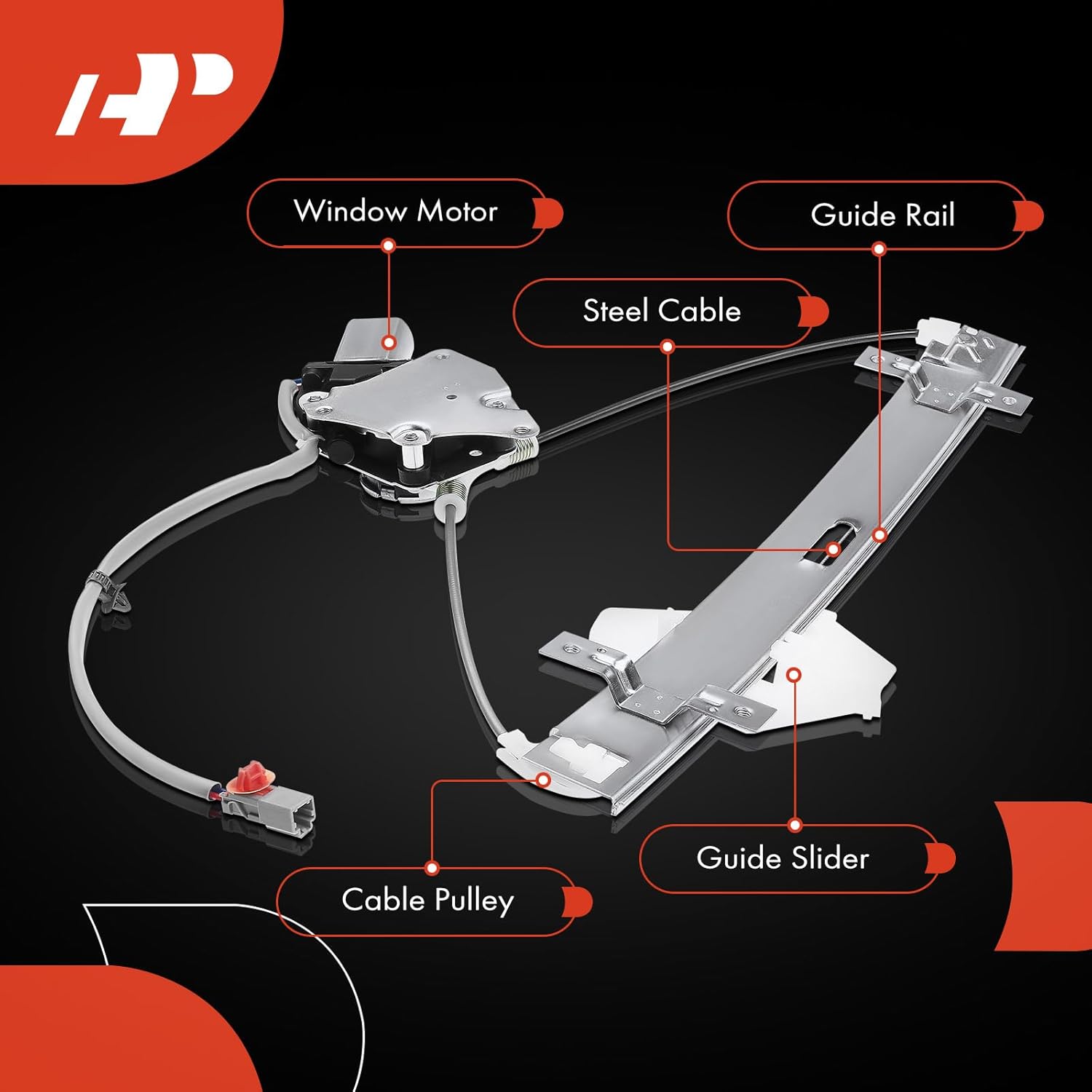 Window Motor

Guide Rail

Steel Cable

Guide Slider

Cable Pulley