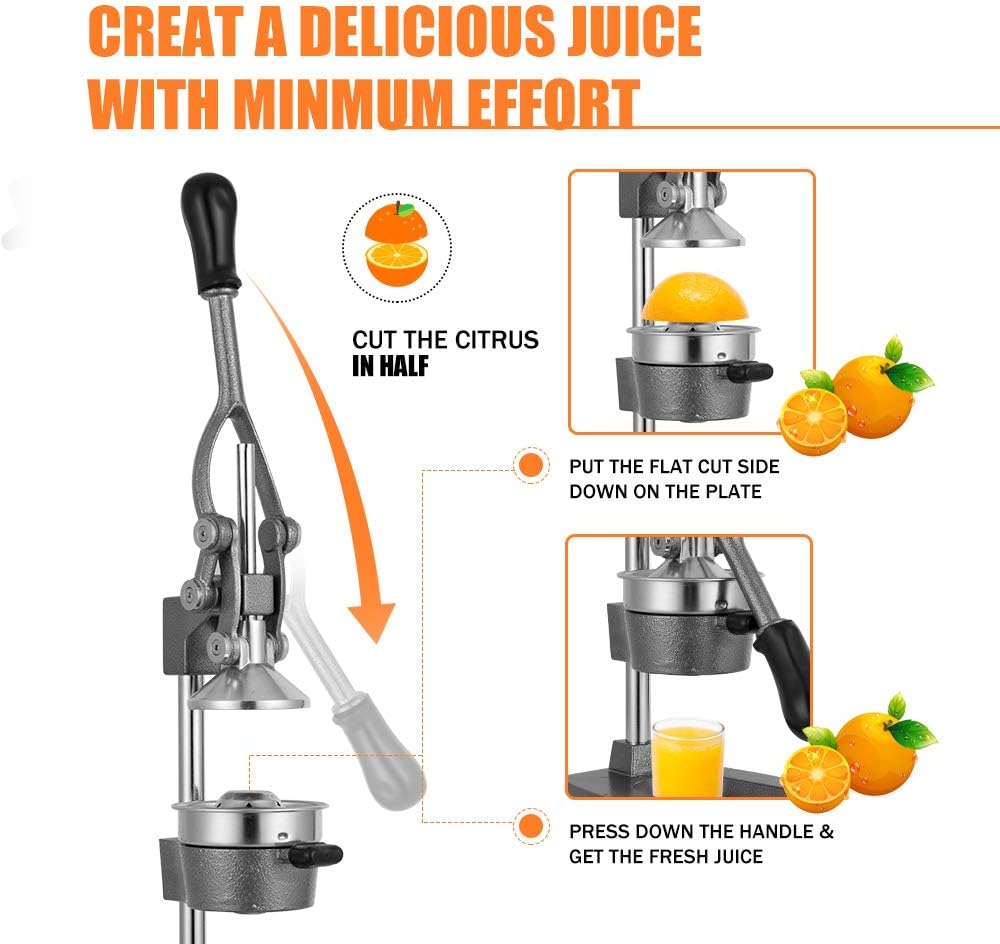 CREAT A DELICIOUS JUICE WITH MINMUM EFFORT

CUT THE CITRUS IN HALF

PUT THE FLAT CUT SIDE DOWN ON THE PLATE

PRESS DOWN THE HANDLE & GET THE FRESH JUICE