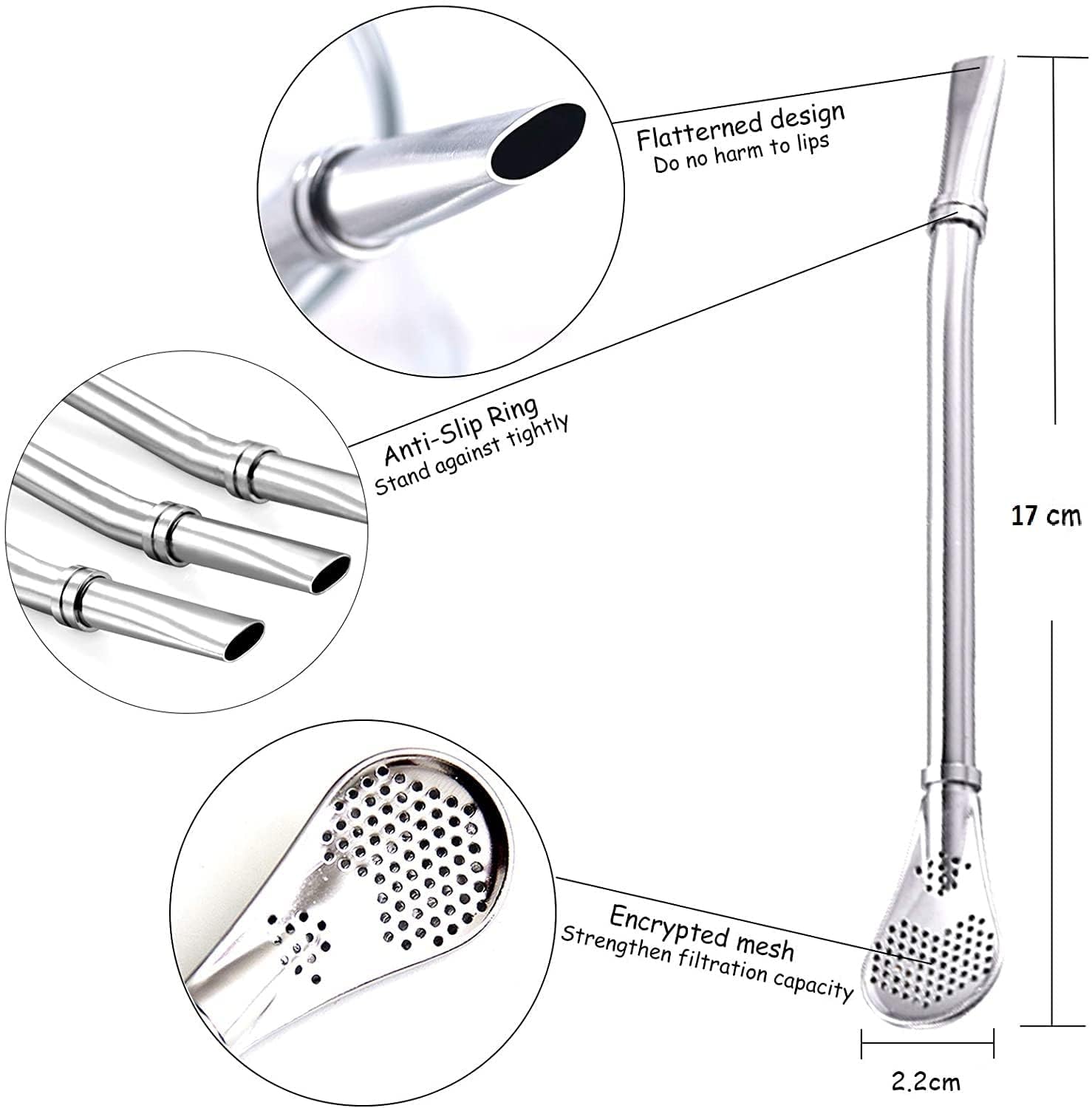 Flatterned design
Do no harm to lips

Anti-Slip Ring
Stand against tightly

17 cm

Encrypted mesh
Strengthen filtration capacity

2.2cm