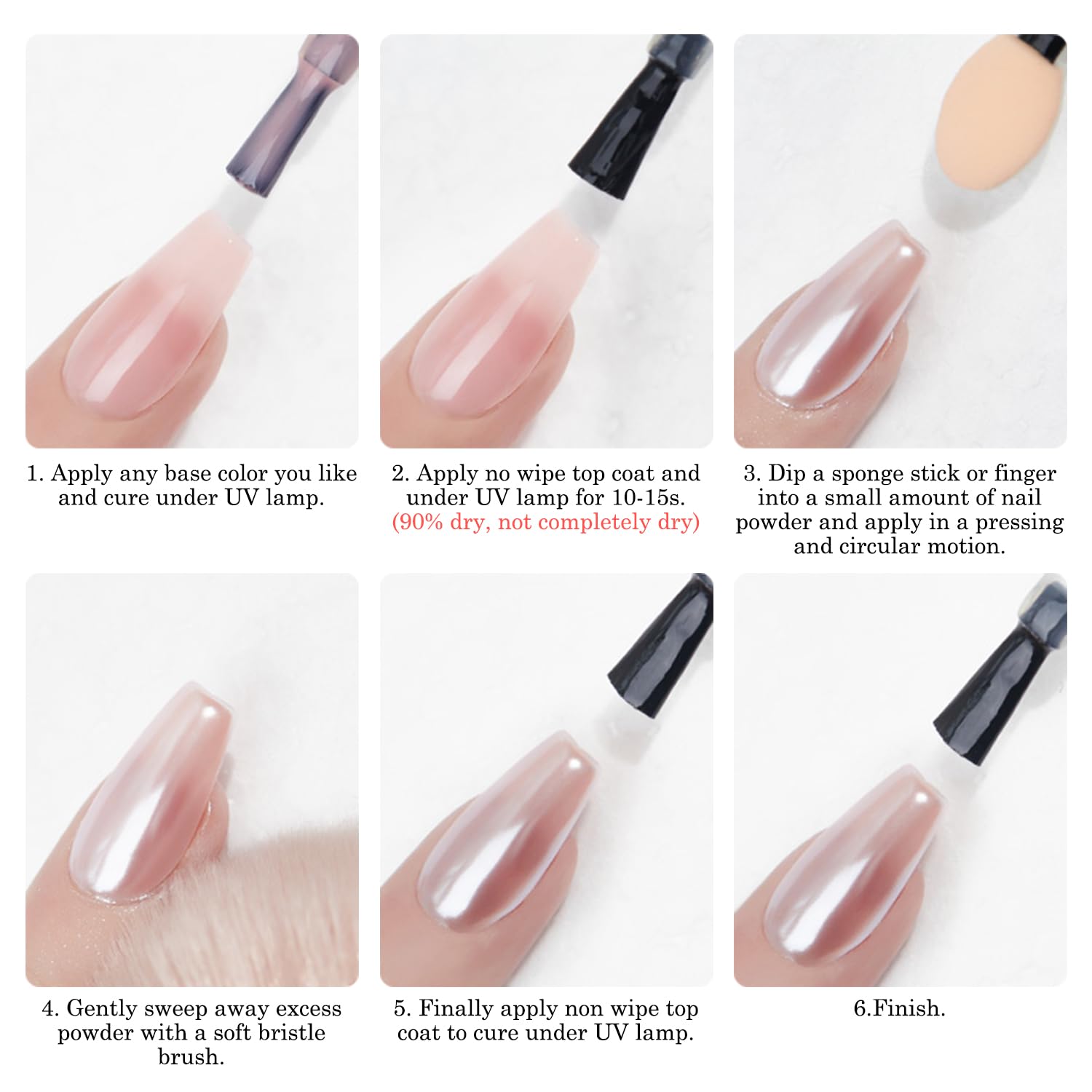 1. Apply any base color you like and cure under UV lamp.

2. Apply no wipe top coat and under UV lamp for 10-15s. (90% dry, not completely dry)

3. Dip a sponge stick or finger into a small amount of nail powder and apply in a pressing and circular motion.

4. Gently sweep away excess powder with a soft bristle brush.

5. Finally apply non wipe top coat to cure under UV lamp.

6.Finish.