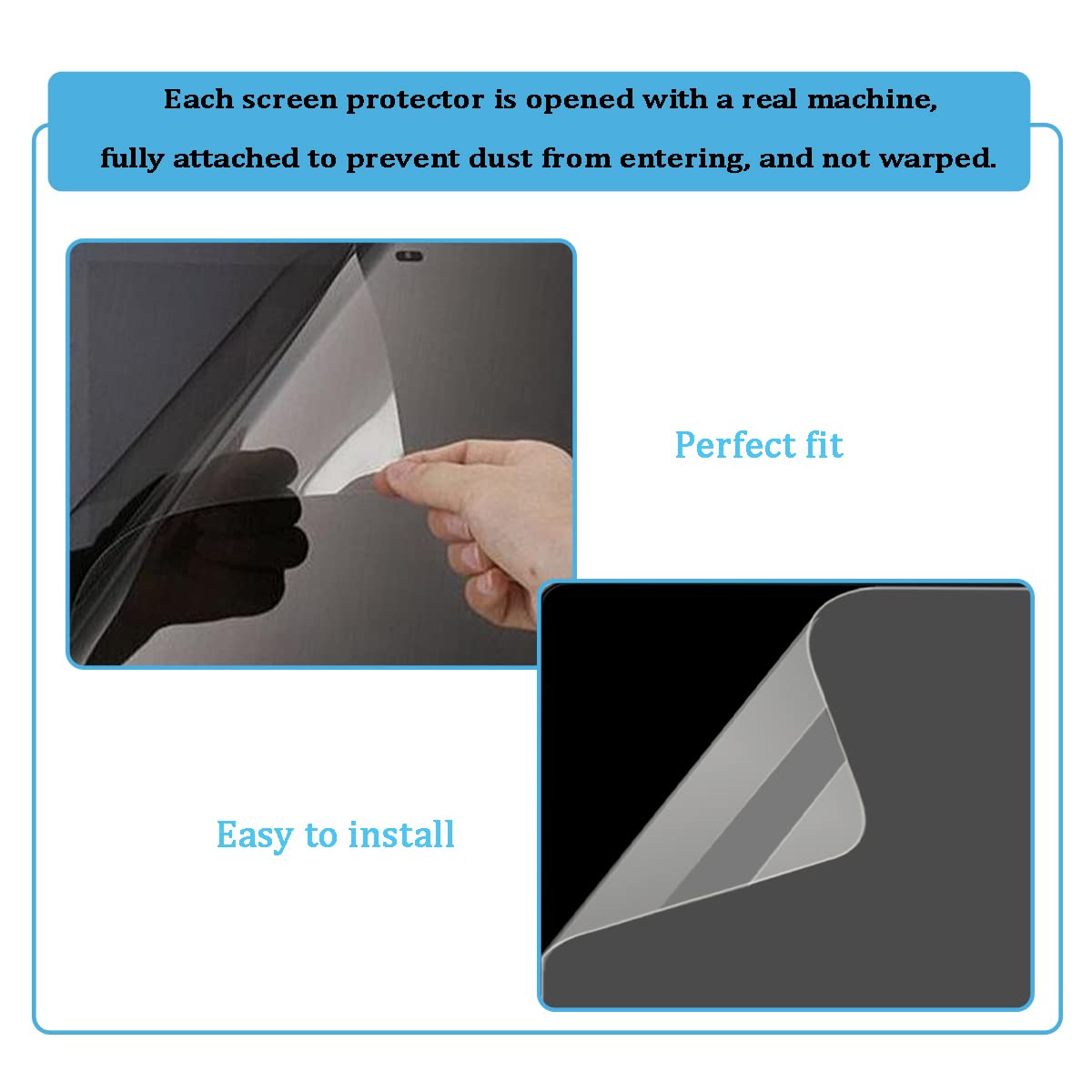 Each screen protector is opened with a real machine, fully attached to prevent dust from entering, and not warped.

Perfect fit

Easy to install