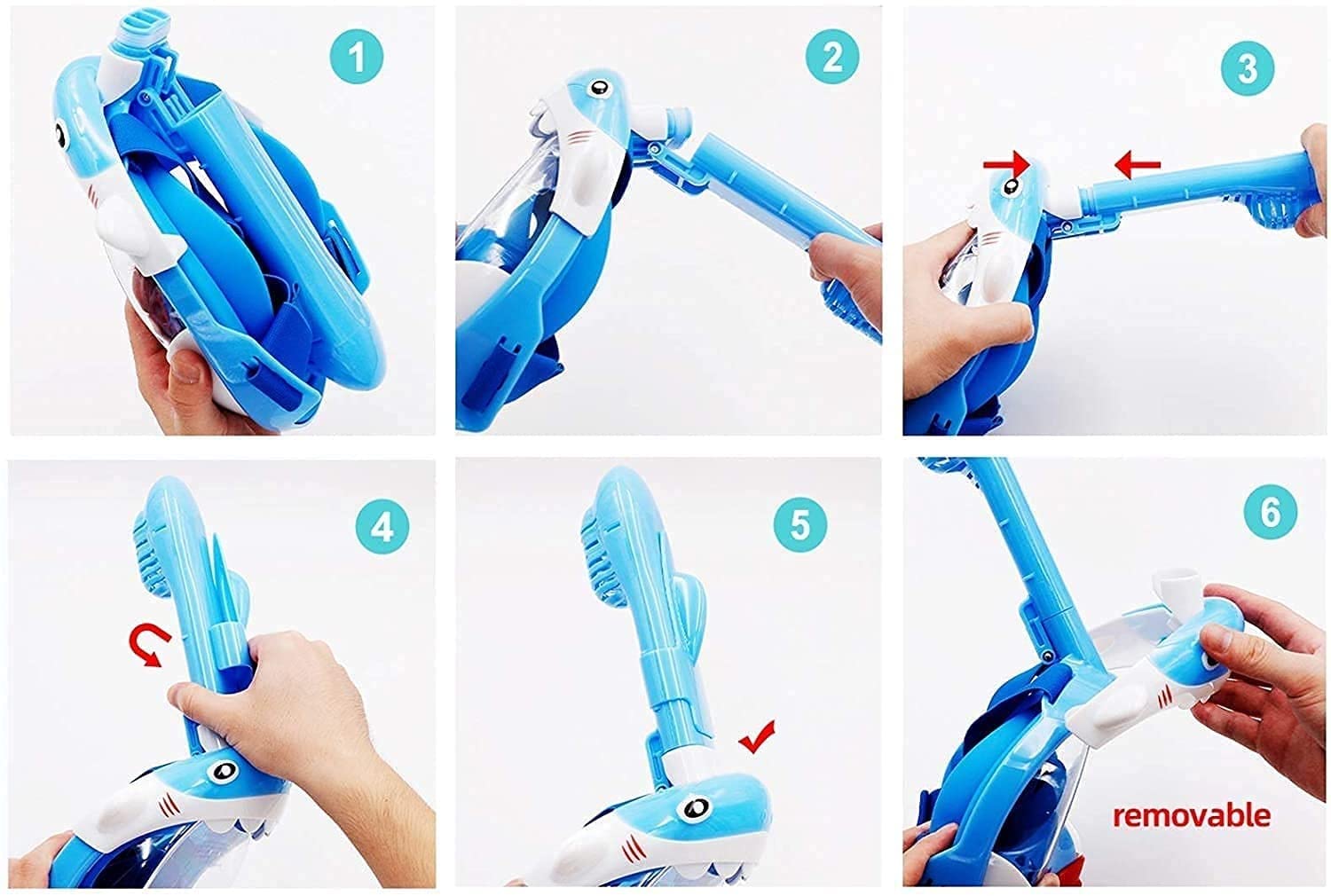 1

2

3

4

5

6

removable