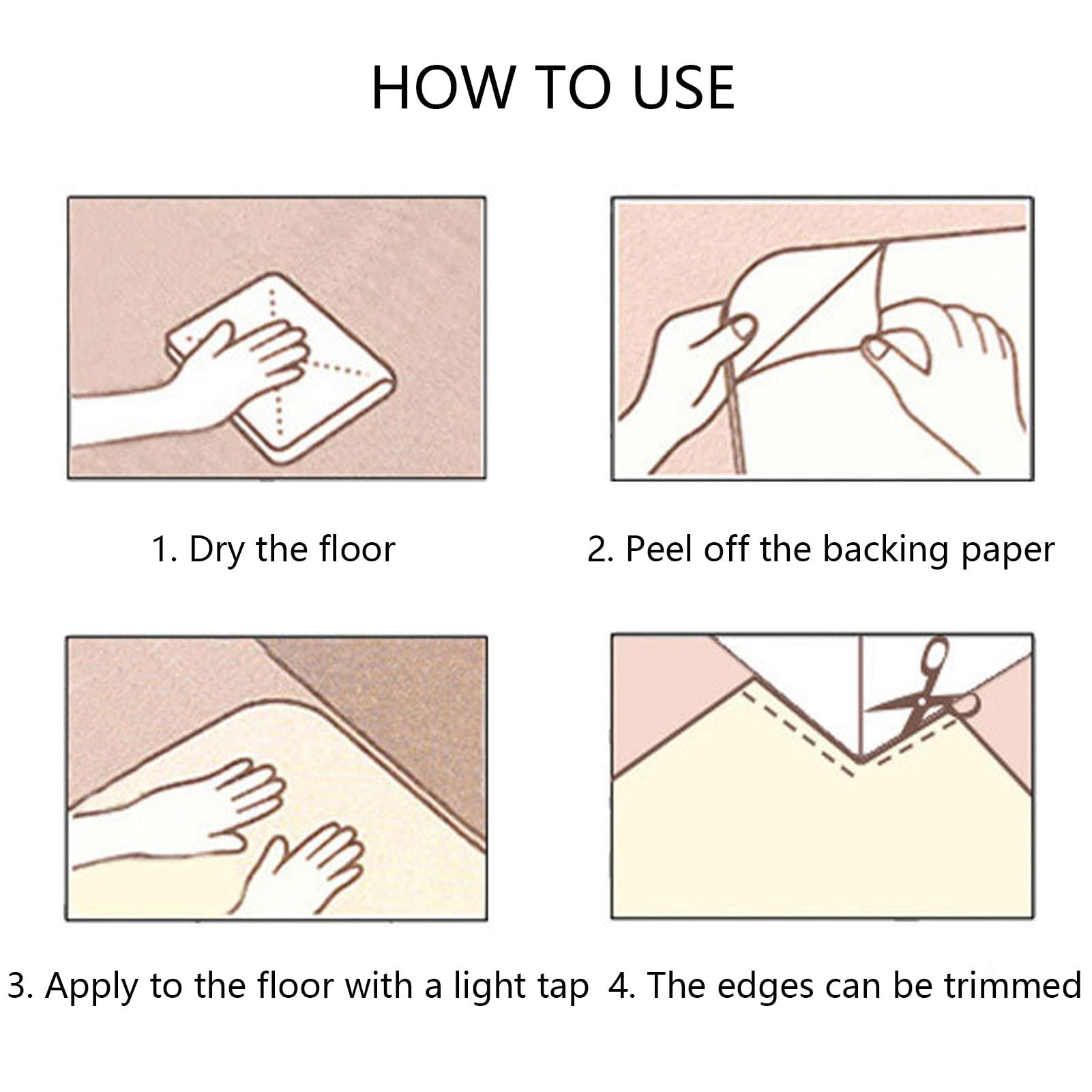 HOW TO USE

1. Dry the floor

2. Peel off the backing paper

3. Apply to the floor with a light tap

4. The edges can be trimmed