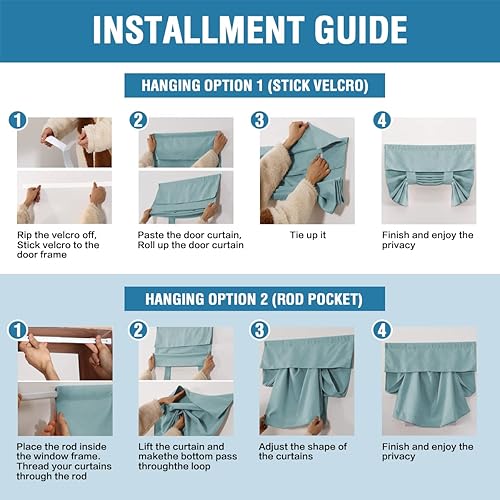 INSTALLMENT GUIDE

HANGING OPTION 1 (STICK VELCRO)

1
Rip the velcro off, Stick velcro to the door frame

2
Paste the door curtain, Roll up the door curtain

3
Tie up it

4
Finish and enjoy the privacy

HANGING OPTION 2 (ROD POCKET)

1
Place the rod inside the window frame. Thread your curtains through the rod

2
Lift the curtain and makethe bottom pass throughthe loop

3
Adjust the shape of the curtains

4
Finish and enjoy the privacy