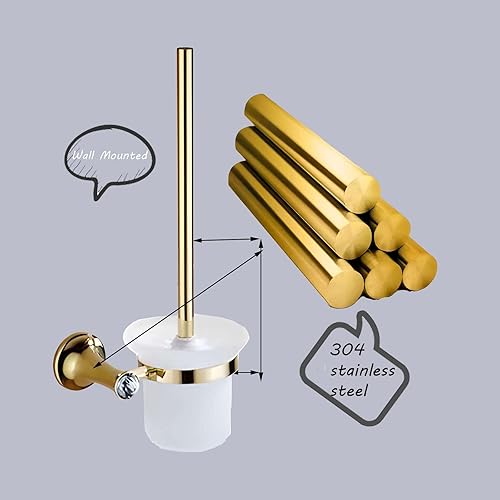 Wall Mounted

304 stainless steel