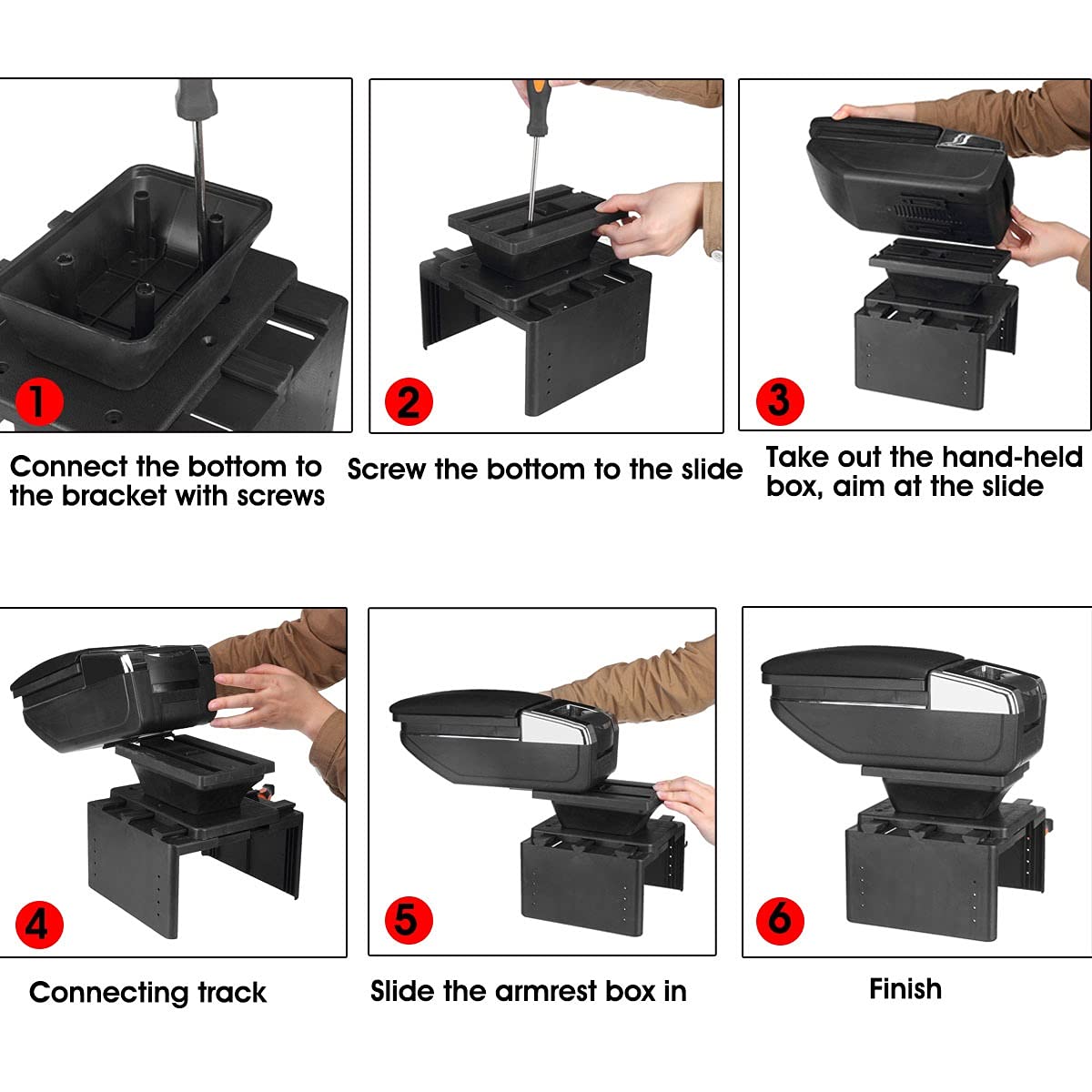 1

Connect the bottom to the bracket with screws

2

Screw the bottom to the slide

3

Take out the hand-held box, aim at the slide

4

Connecting track

5

Slide the armrest box in

6

Finish