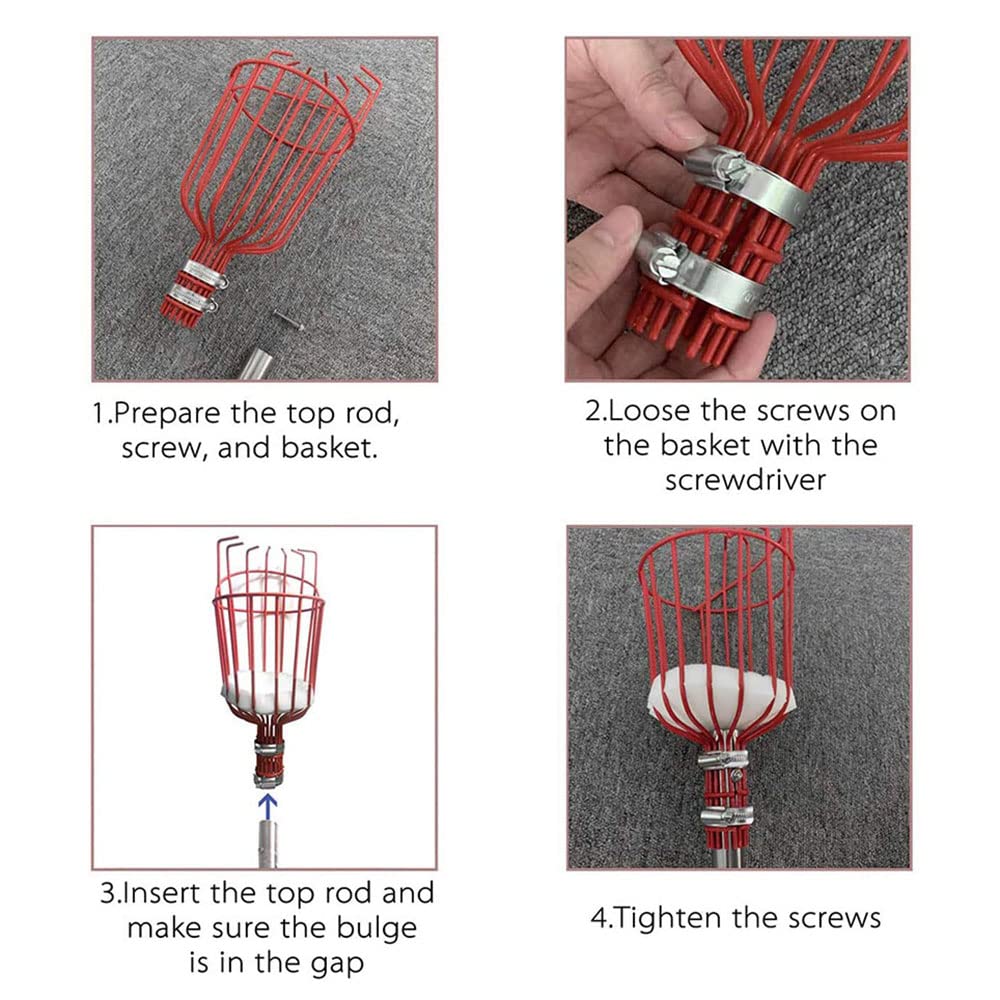 1.Prepare the top rod, screw, and basket.

2.Loose the screws on the basket with the screwdriver

3.Insert the top rod and make sure the bulge is in the gap

4.Tighten the screws