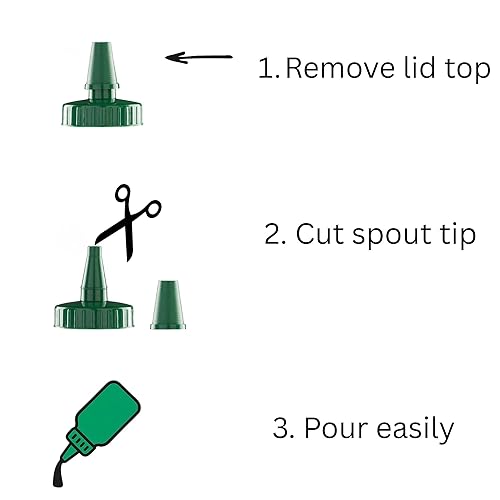 1. Remove lid top

2. Cut spout tip

3. Pour easily