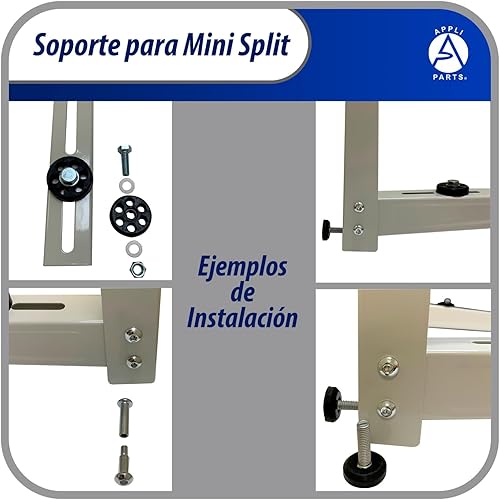 Soporte para Mini Split

APPLI PARTS®

Ejemplos de Instalación