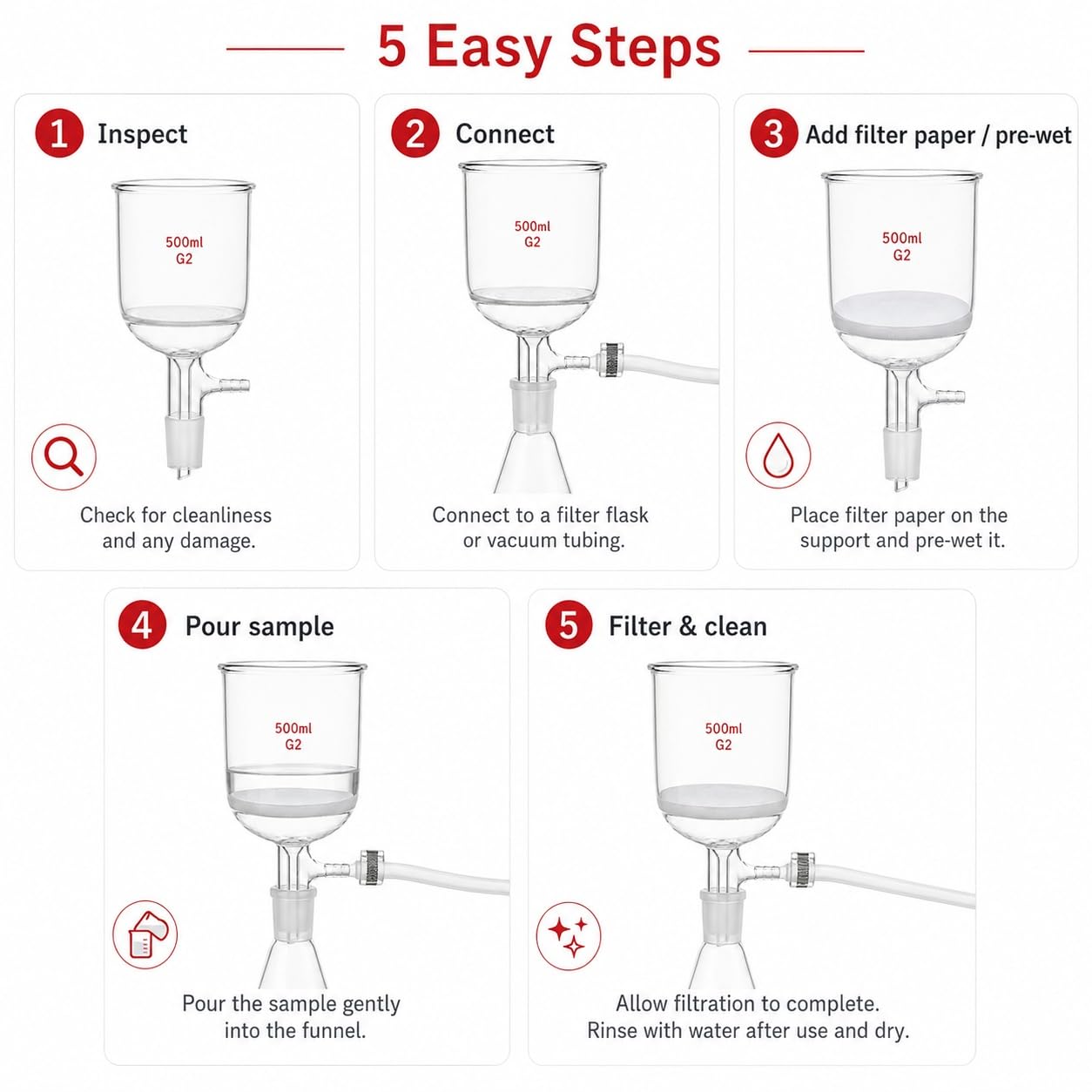 5 Easy Steps

1 Inspect

500ml
G2

Check for cleanliness and any damage.

2 Connect

500ml
G2

Connect to a filter flask or vacuum tubing.

3 Add filter paper / pre-wet

500ml
G2

Place filter paper on the support and pre-wet it.

4 Pour sample

500ml
G2

Pour the sample gently into the funnel.

5 Filter & clean

500ml
G2

Allow filtration to complete. Rinse with water after use and dry.