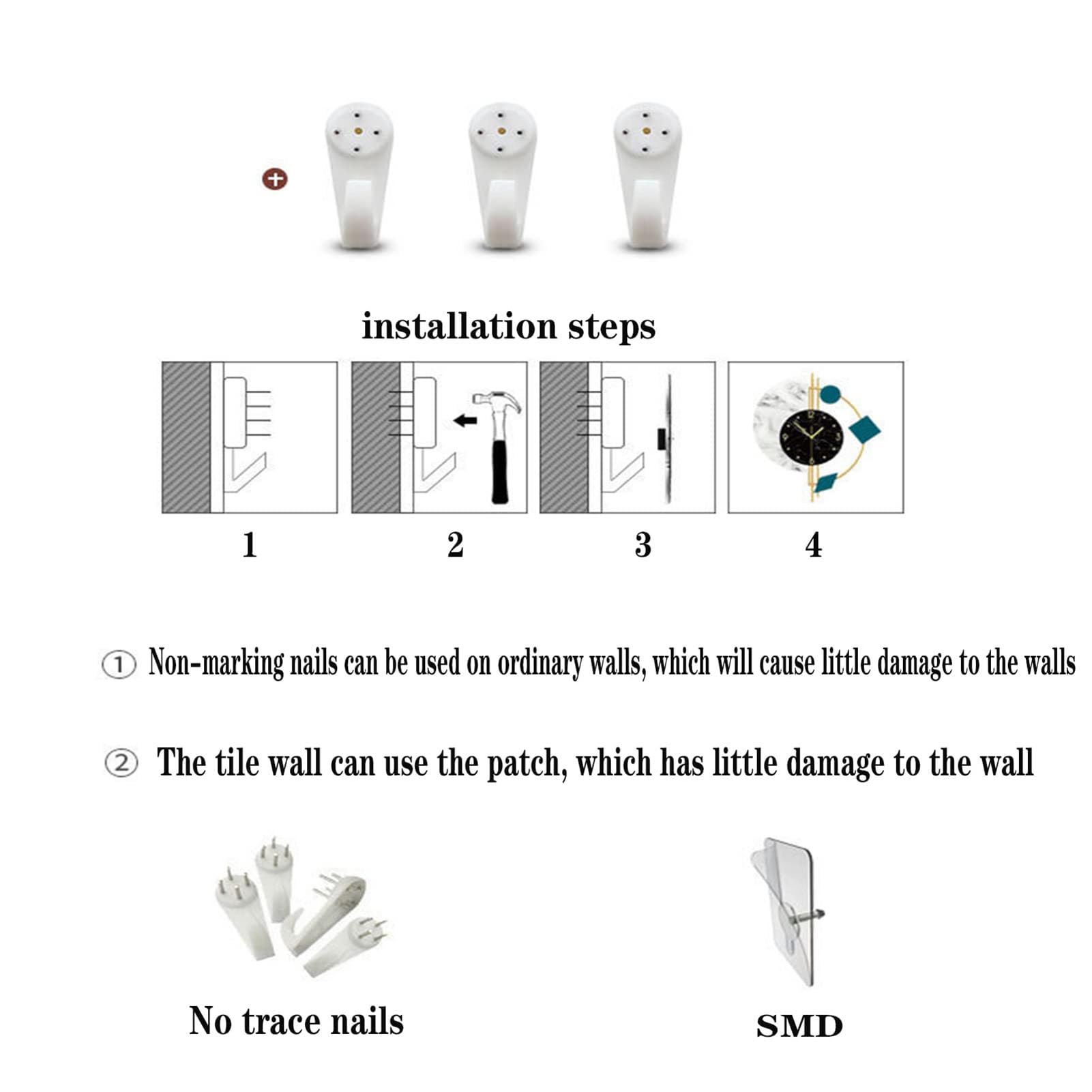 installation steps

1 2 3 4

① Non-marking nails can be used on ordinary walls, which will cause little damage to the walls

② The tile wall can use the patch, which has little damage to the wall

No trace nails

SMD