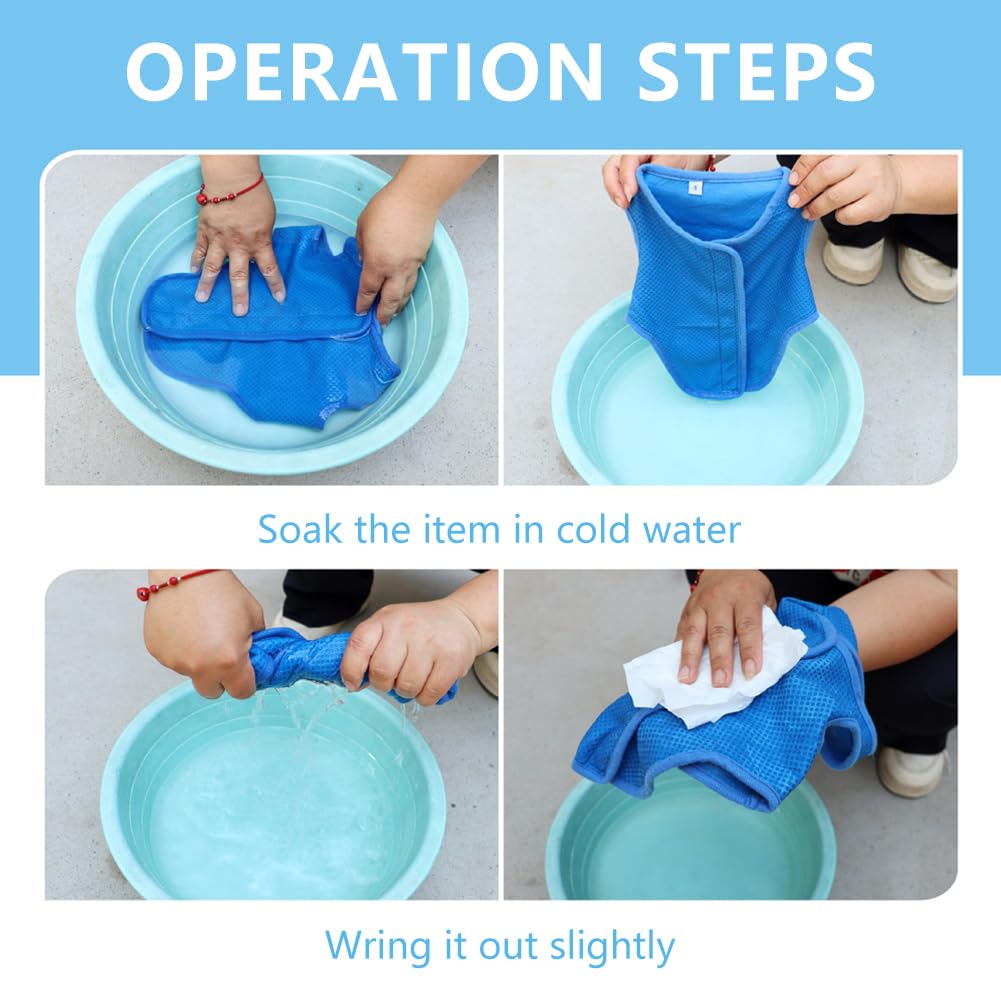 OPERATION STEPS

Soak the item in cold water

Wring it out slightly