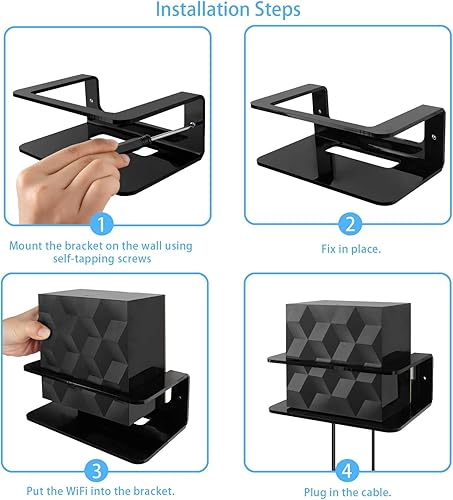 Installation Steps

1

Mount the bracket on the wall using self-tapping screws

2

Fix in place.

3

Put the WiFi into the bracket.

4

Plug in the cable.