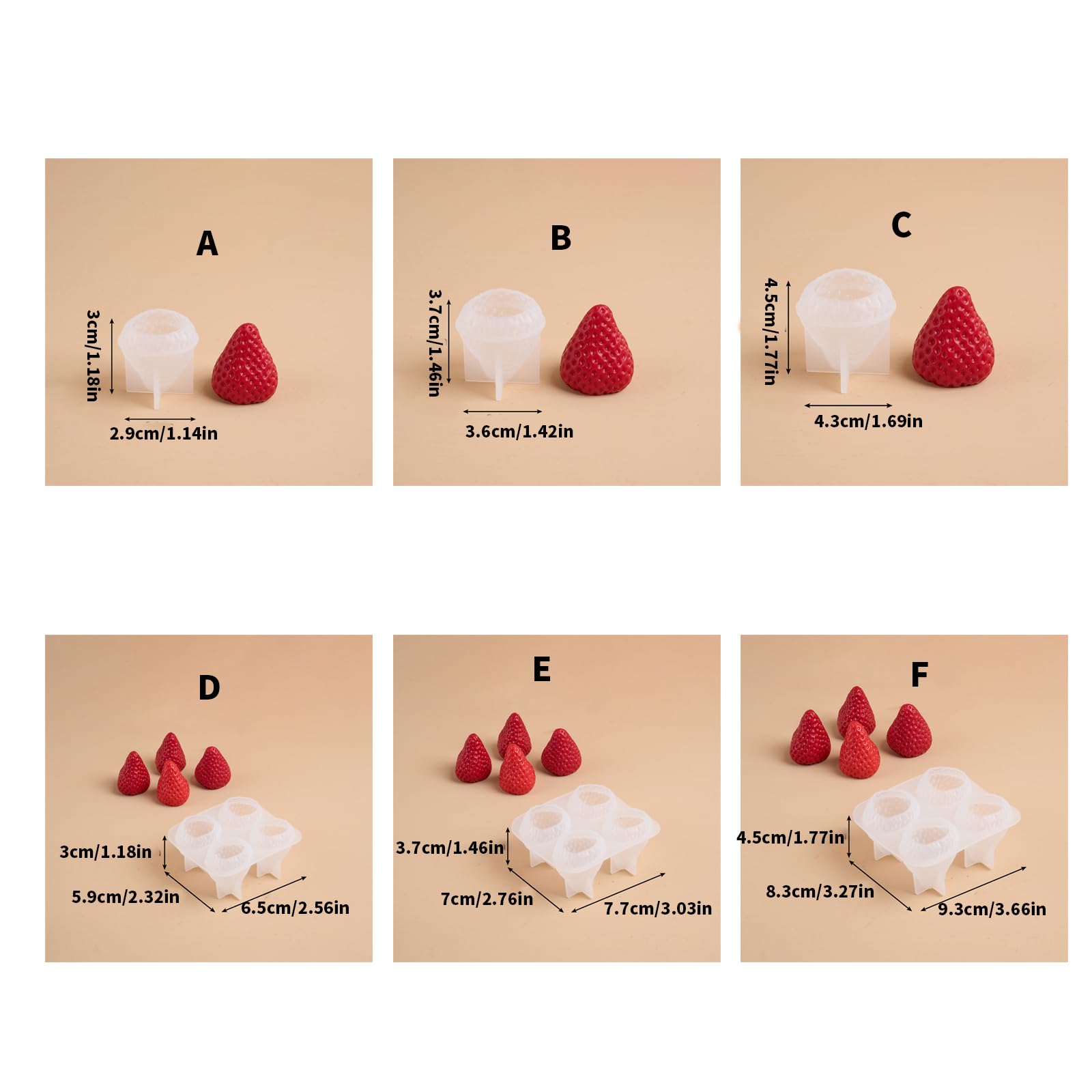 A

3cm/1.18in

2.9cm/1.14in

B

3.7cm/1.46in

3.6cm/1.42in

C

4.5cm/1.77in

4.3cm/1.69in

D

3cm/1.18in

5.9cm/2.32in

6.5cm/2.56in

E

3.7cm/1.46in

7cm/2.76in

7.7cm/3.03in

F

4.5cm/1.77in

8.3cm/3.27in

9.3cm/3.66in