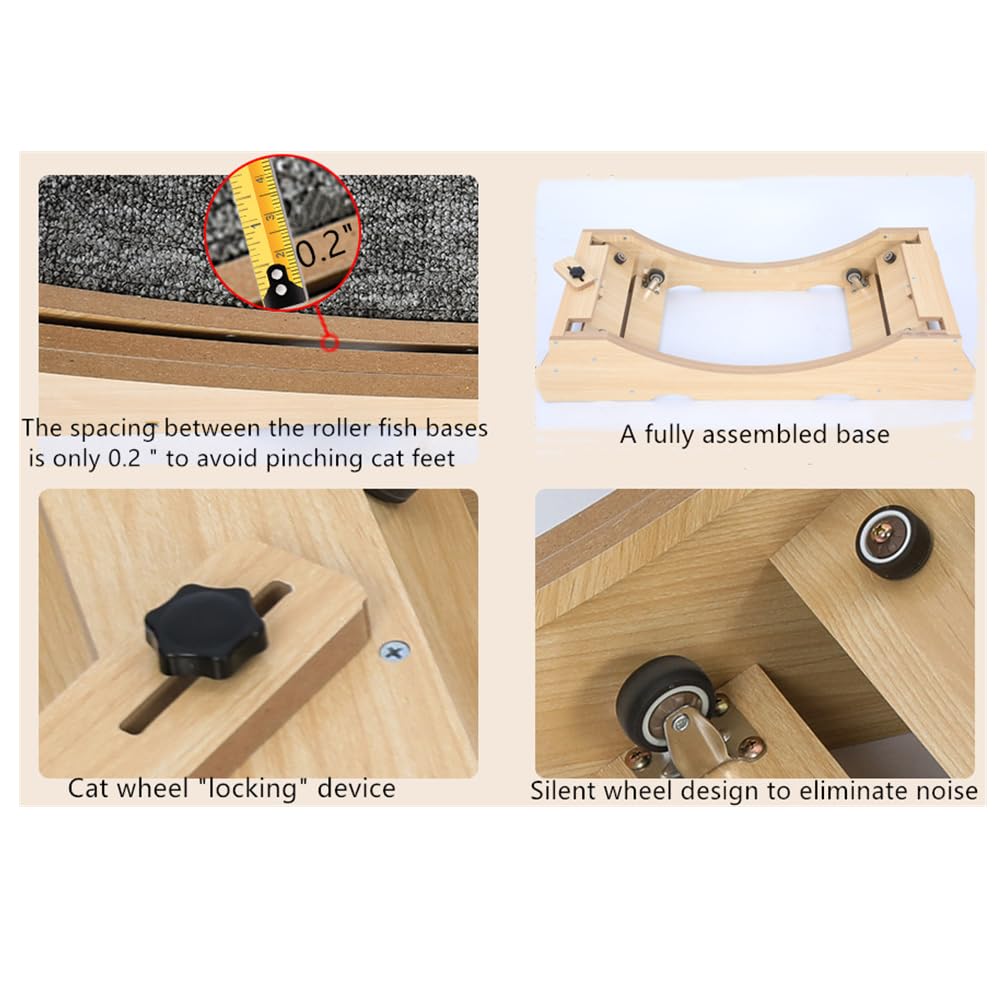 0.2"

The spacing between the roller fish bases is only 0.2 " to avoid pinching cat feet

A fully assembled base

Cat wheel "locking" device

Silent wheel design to eliminate noise