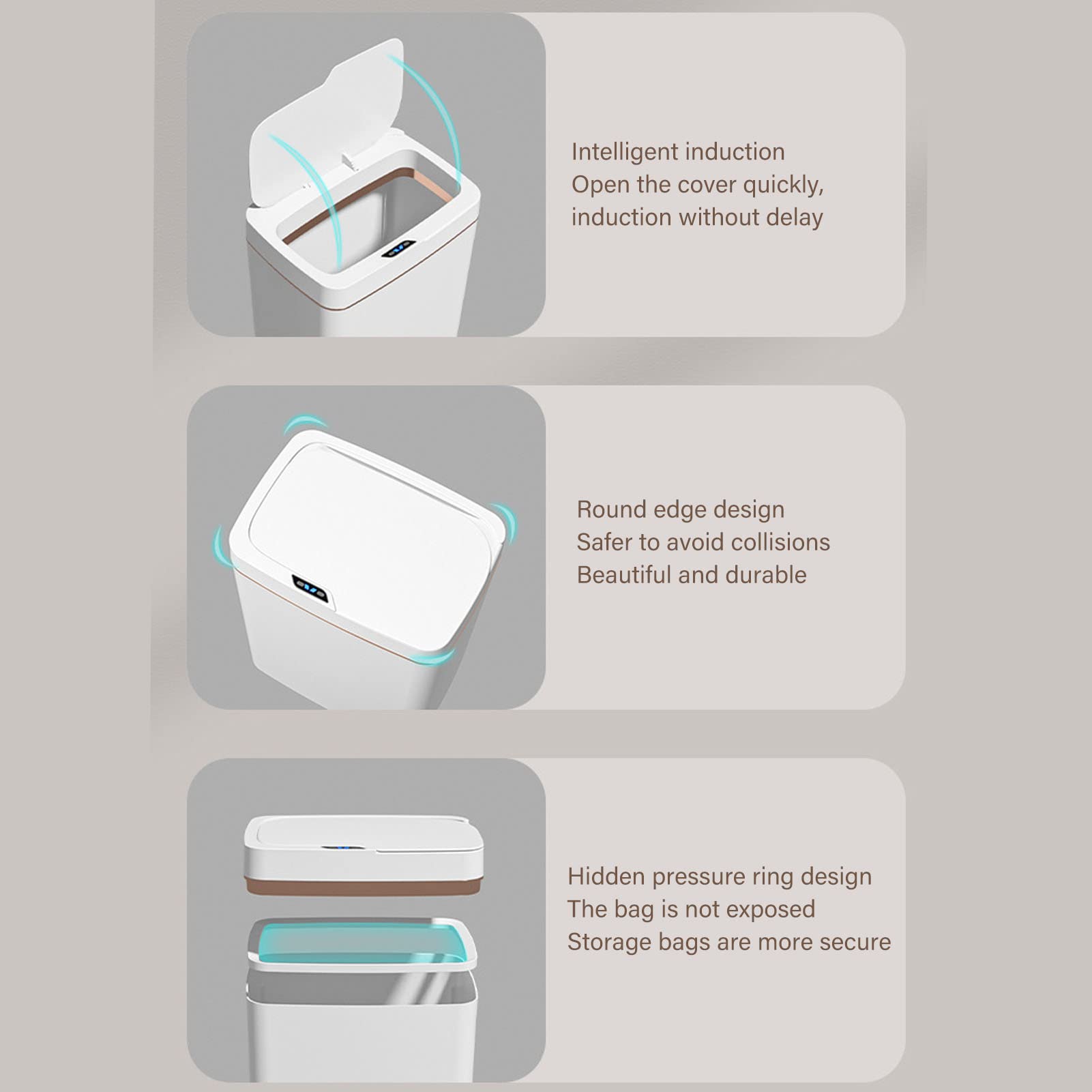 Intelligent induction
Open the cover quickly, induction without delay

Round edge design
Safer to avoid collisions
Beautiful and durable

Hidden pressure ring design
The bag is not exposed
Storage bags are more secure