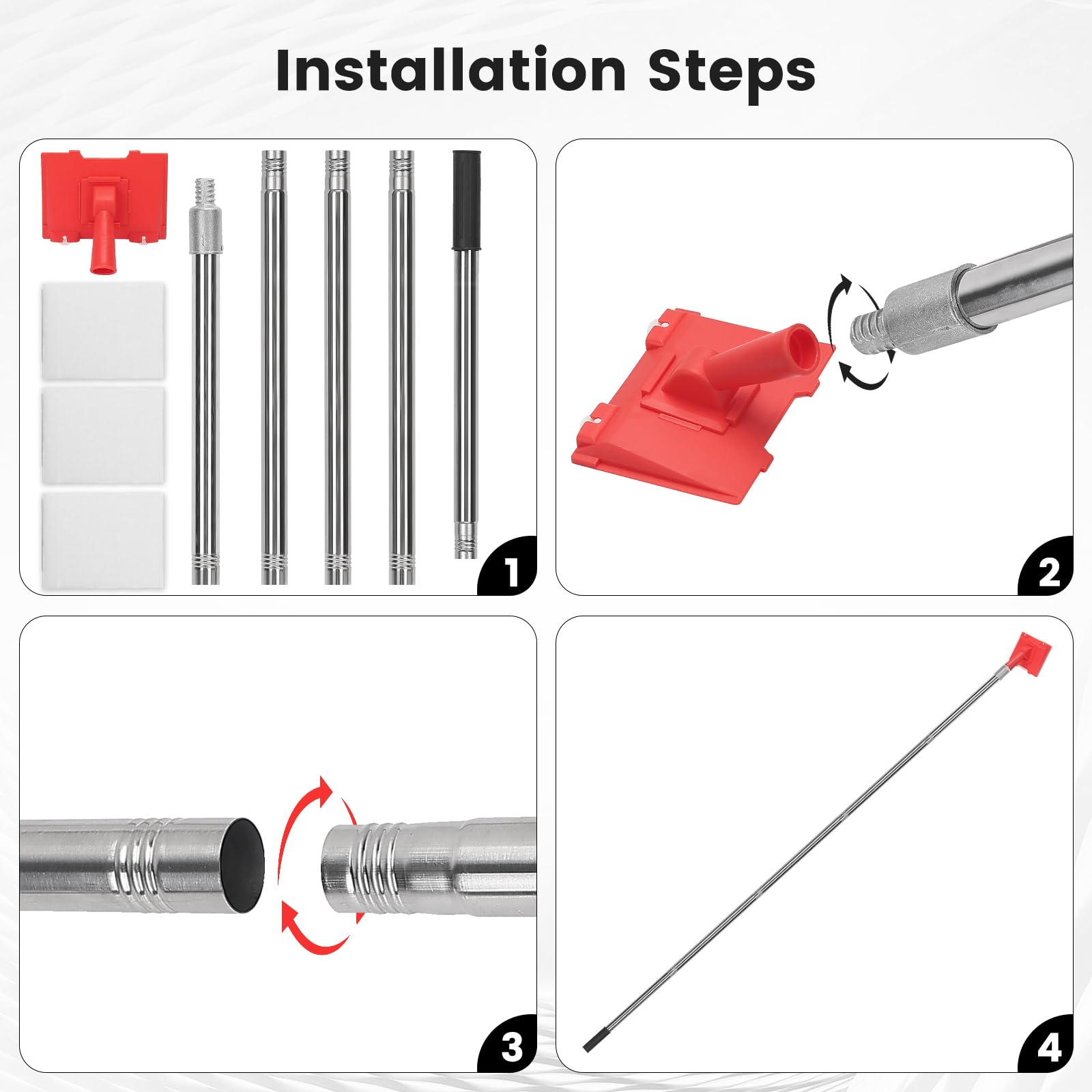 Installation Steps

1

2

3

4